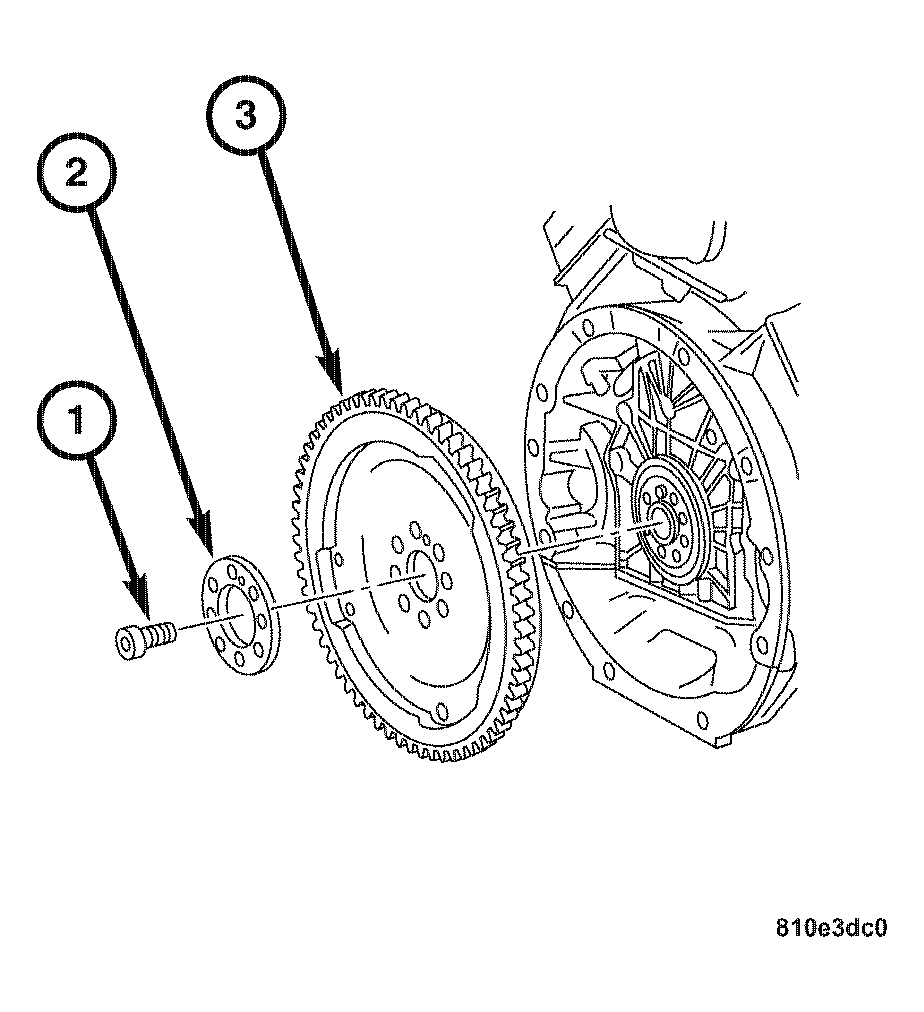 3
2
1
810e3dc0