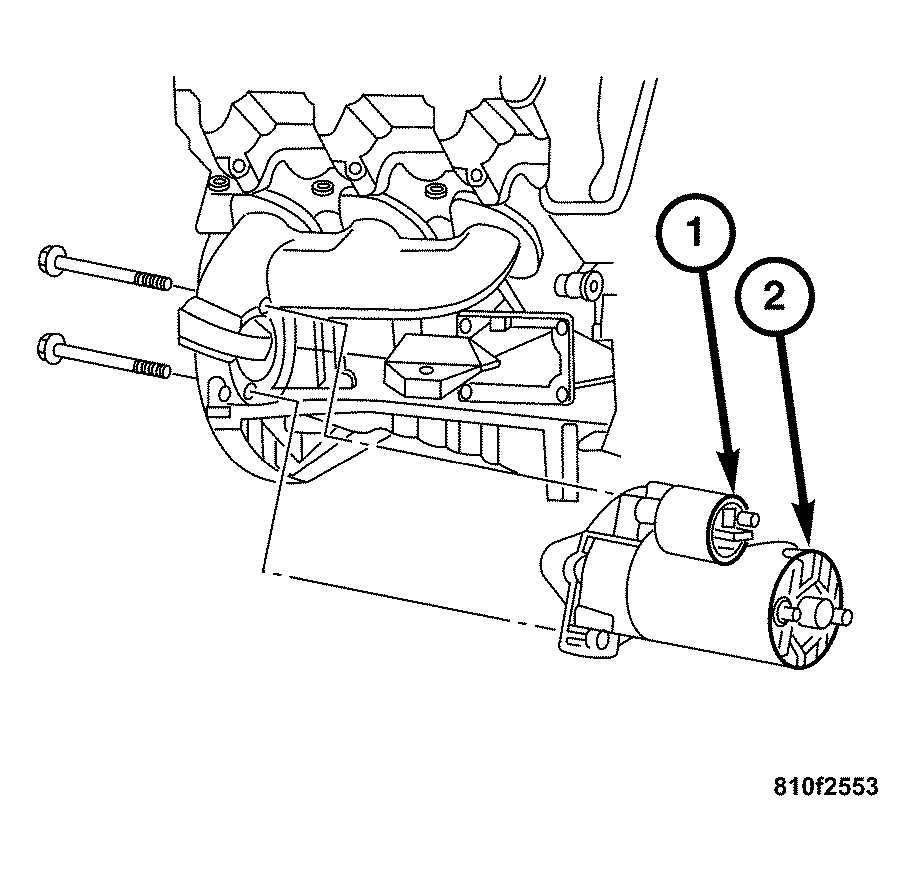 1
2
810f2553