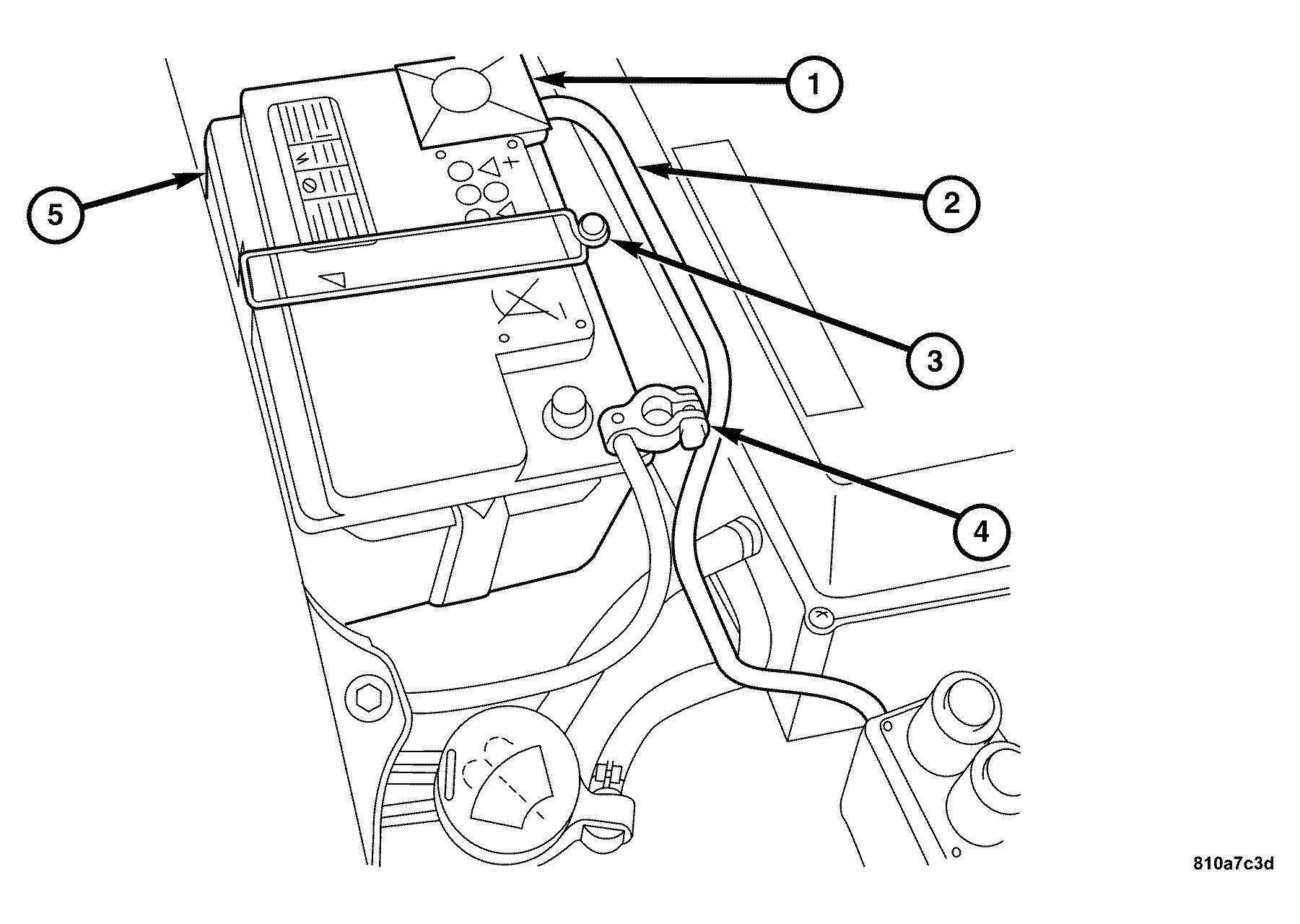 1
2
3
4
5
810a7c3d