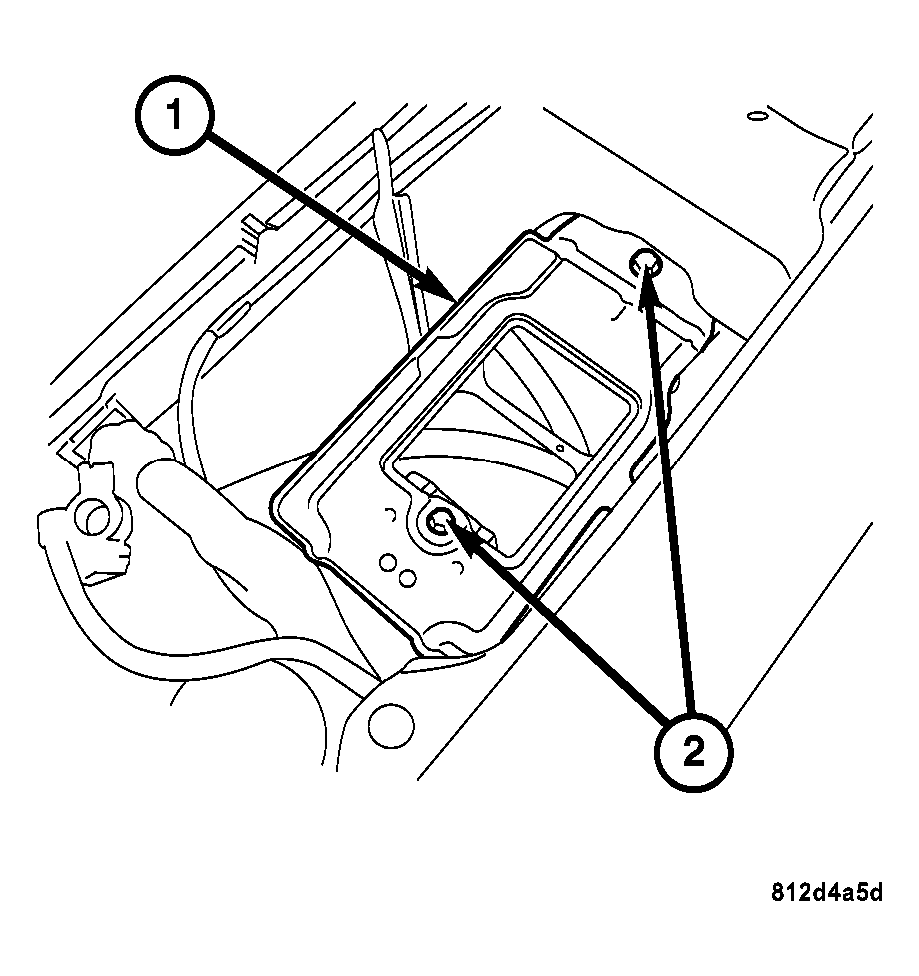 1
2
812d4a5d