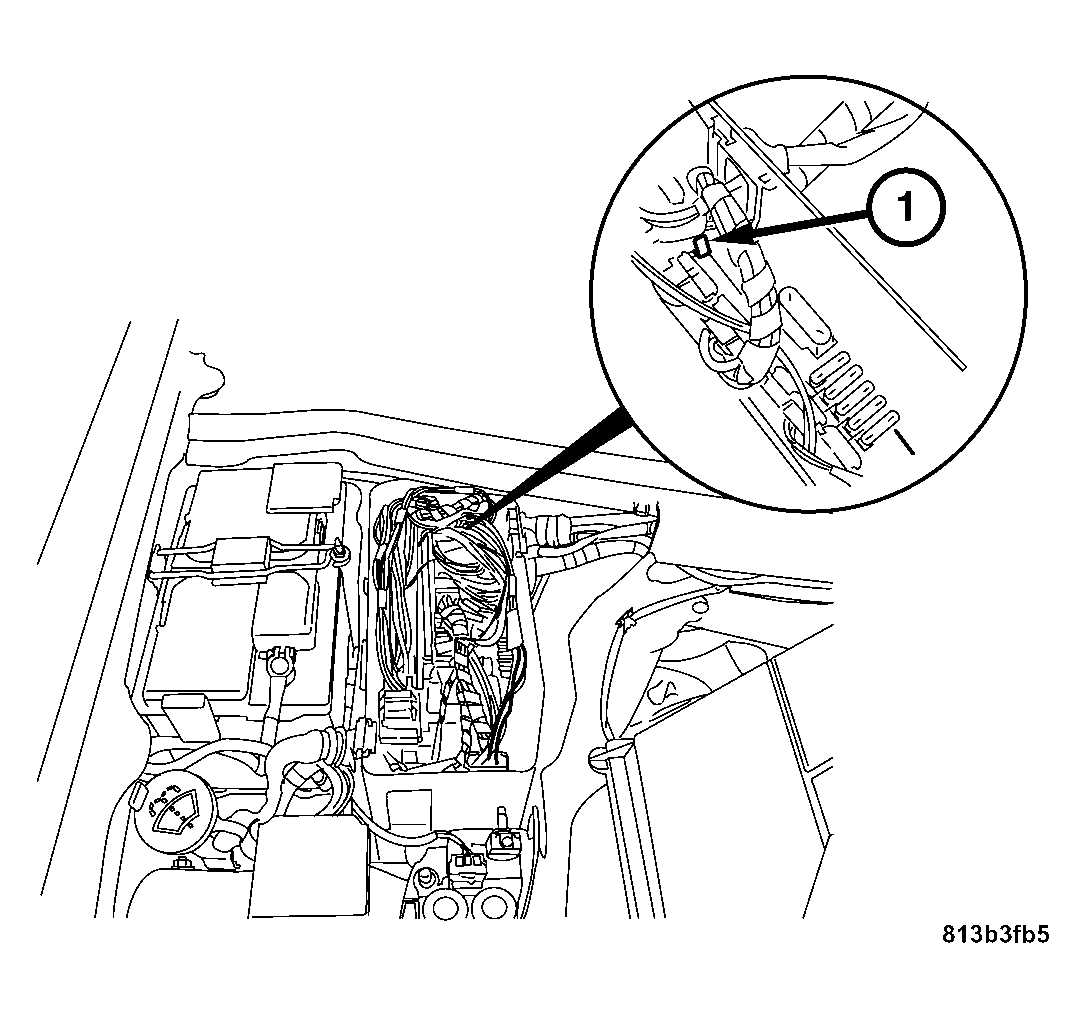 1

813b3fb5