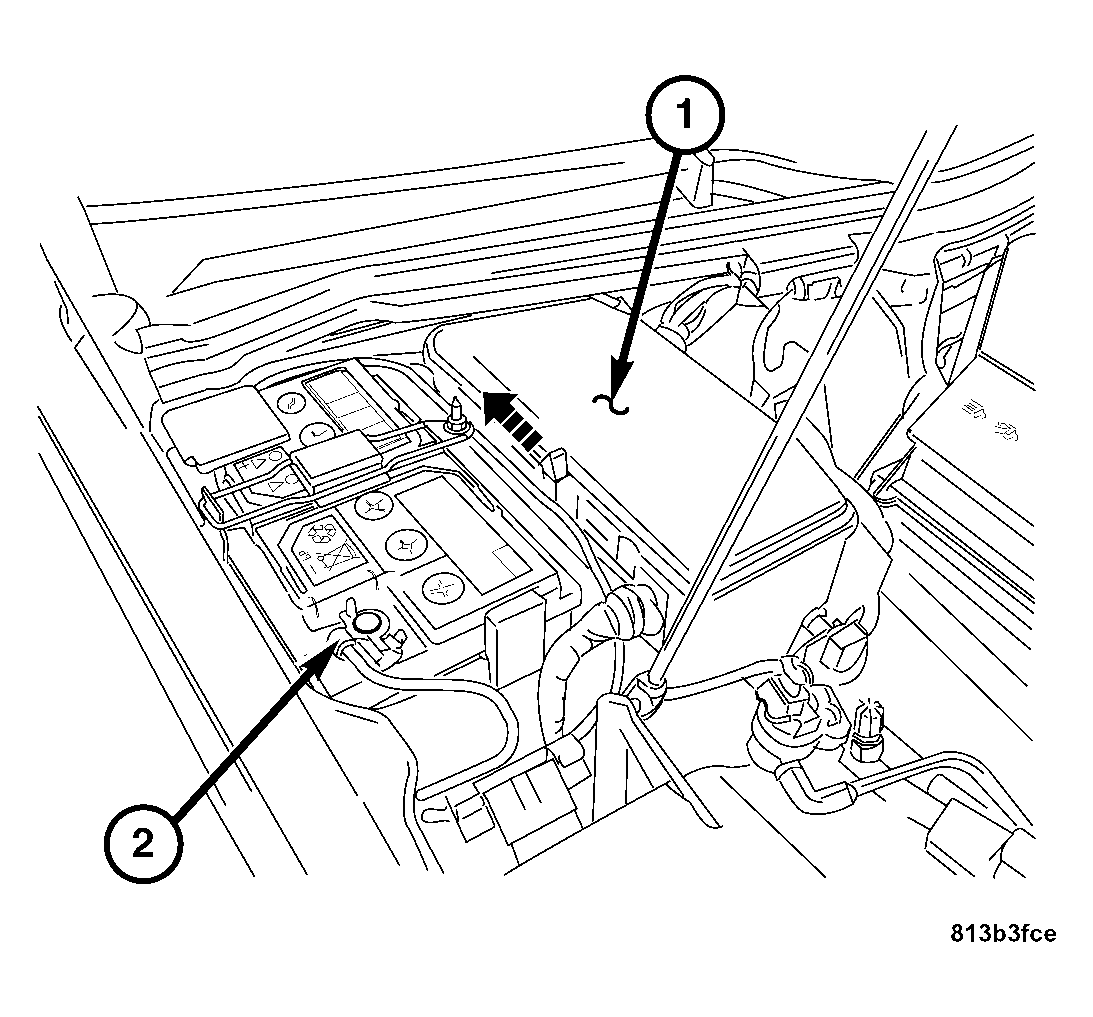 1

2

813b3fce