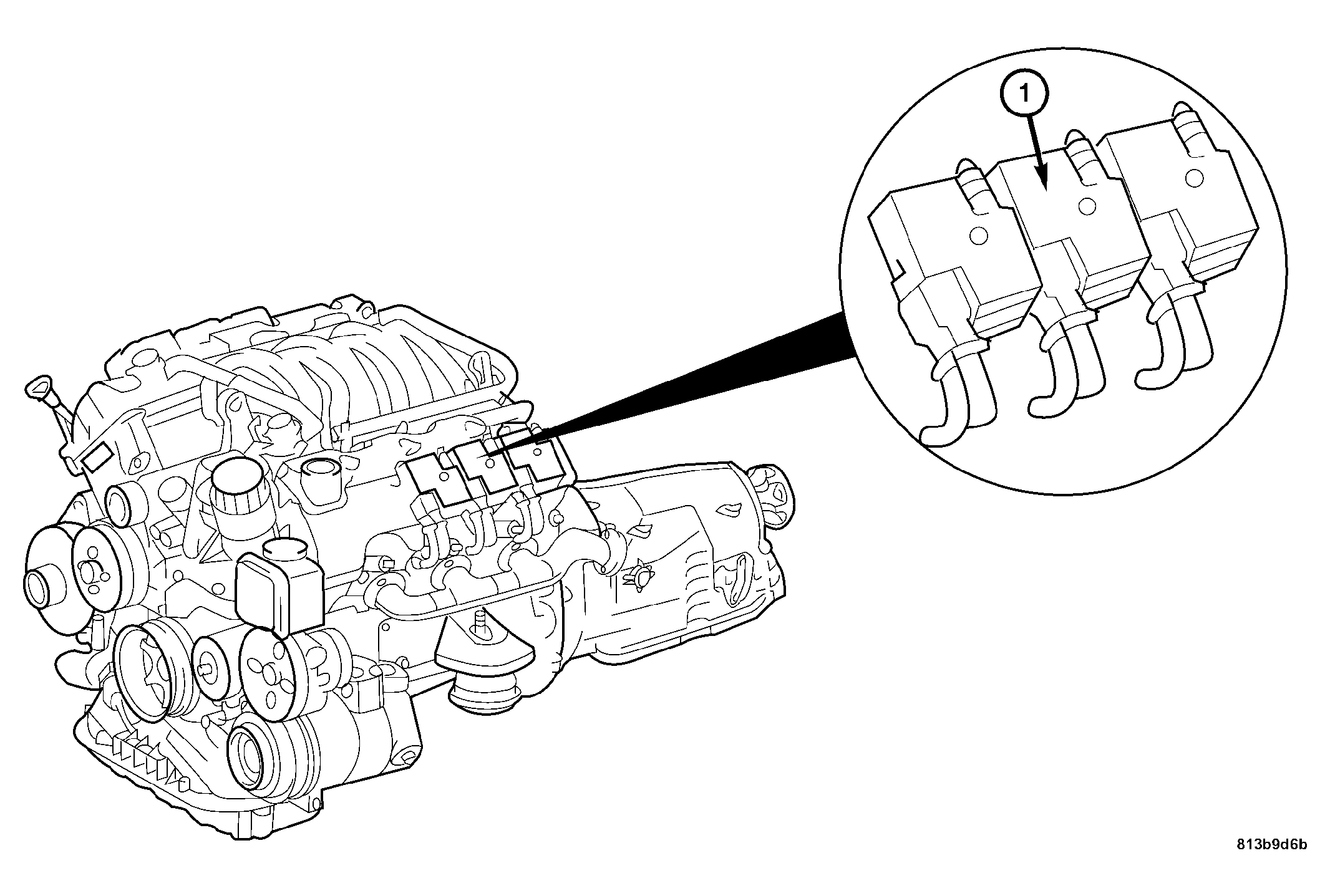 1

813b9d6b