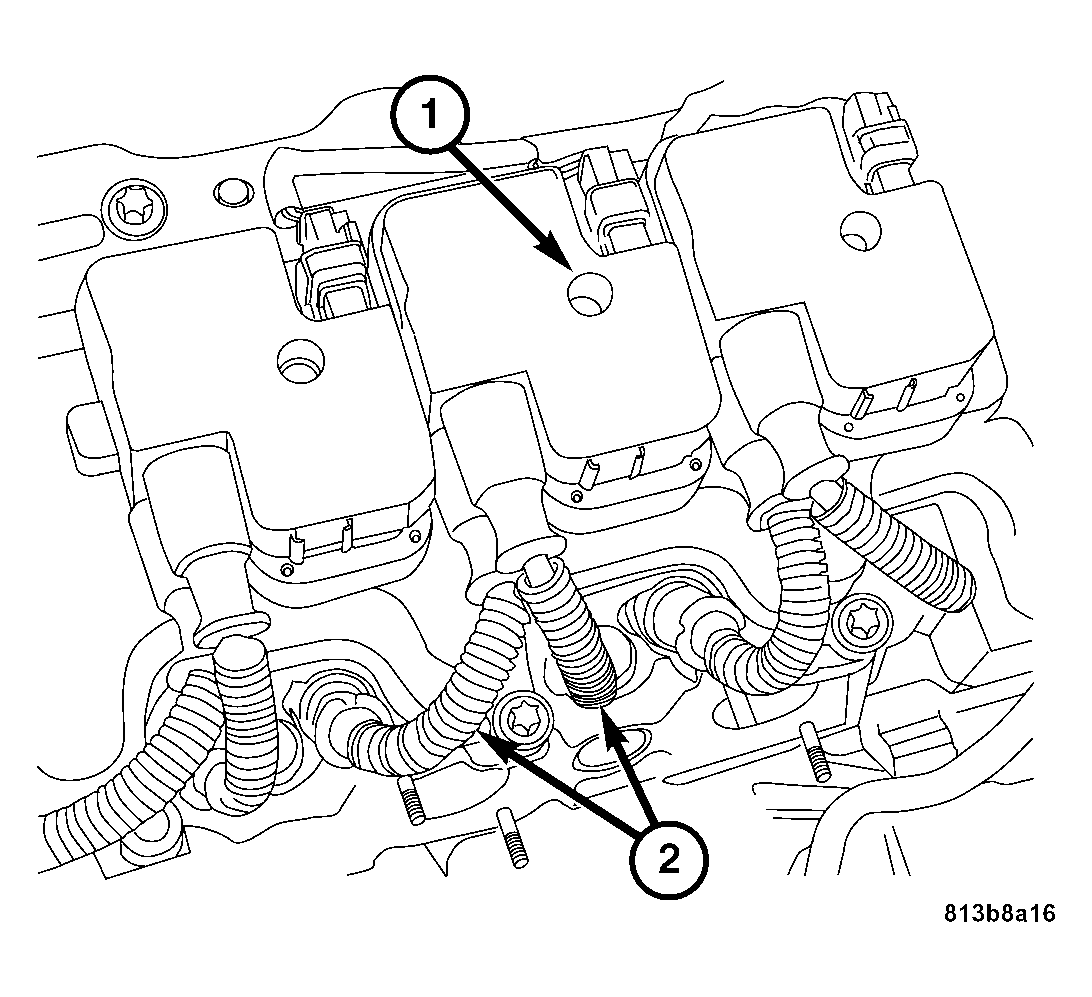 1
2
813b8a16