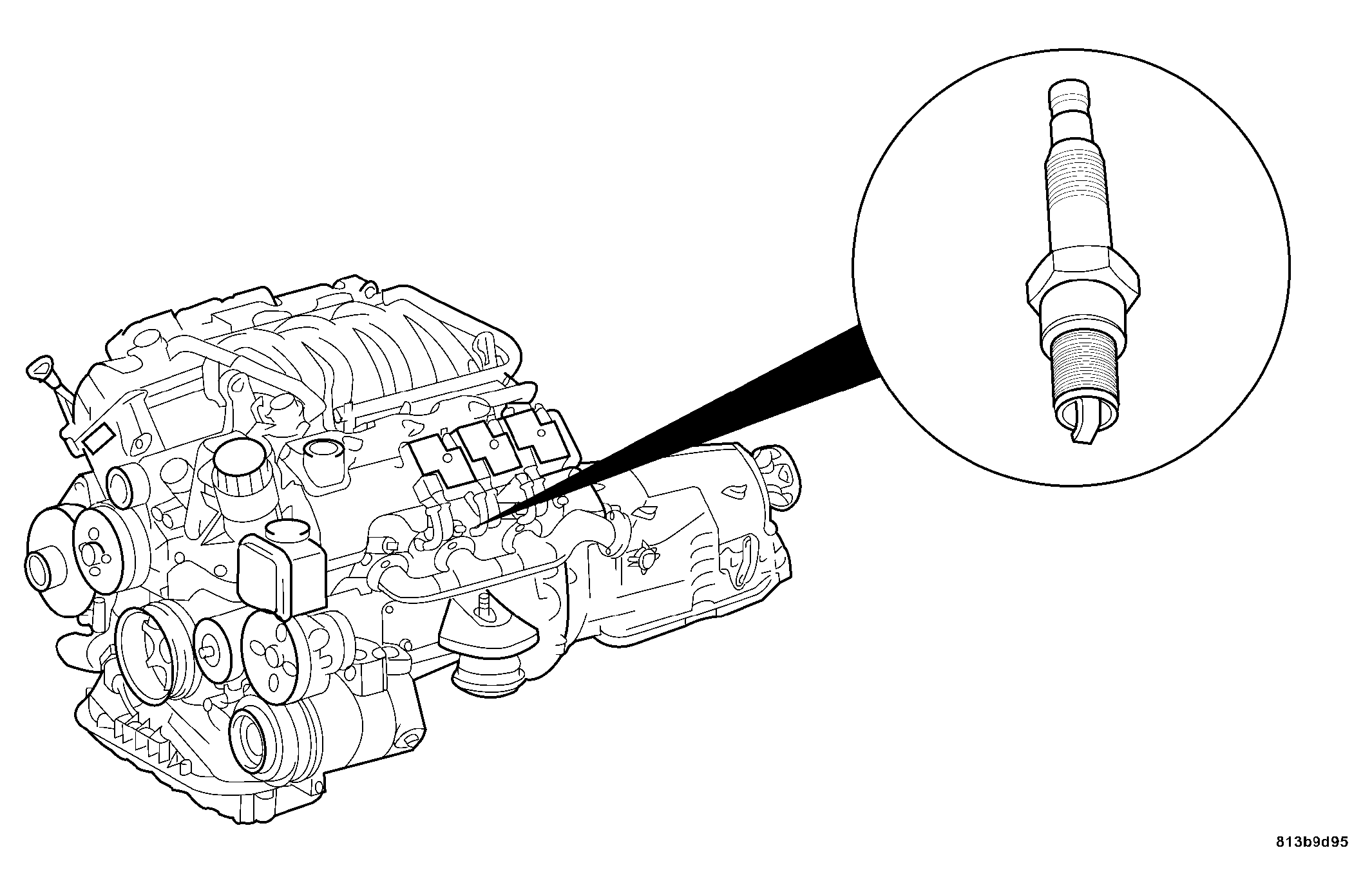 813b9d95