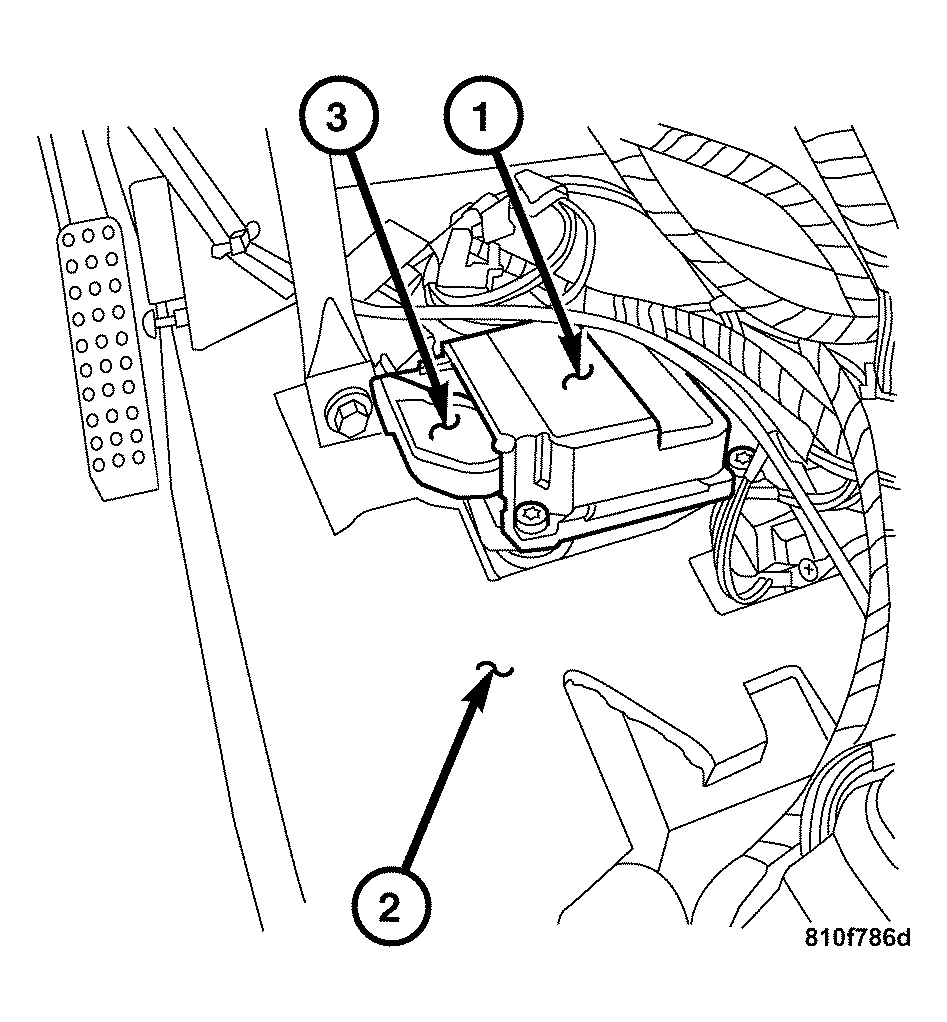 3
1
2
810f786d