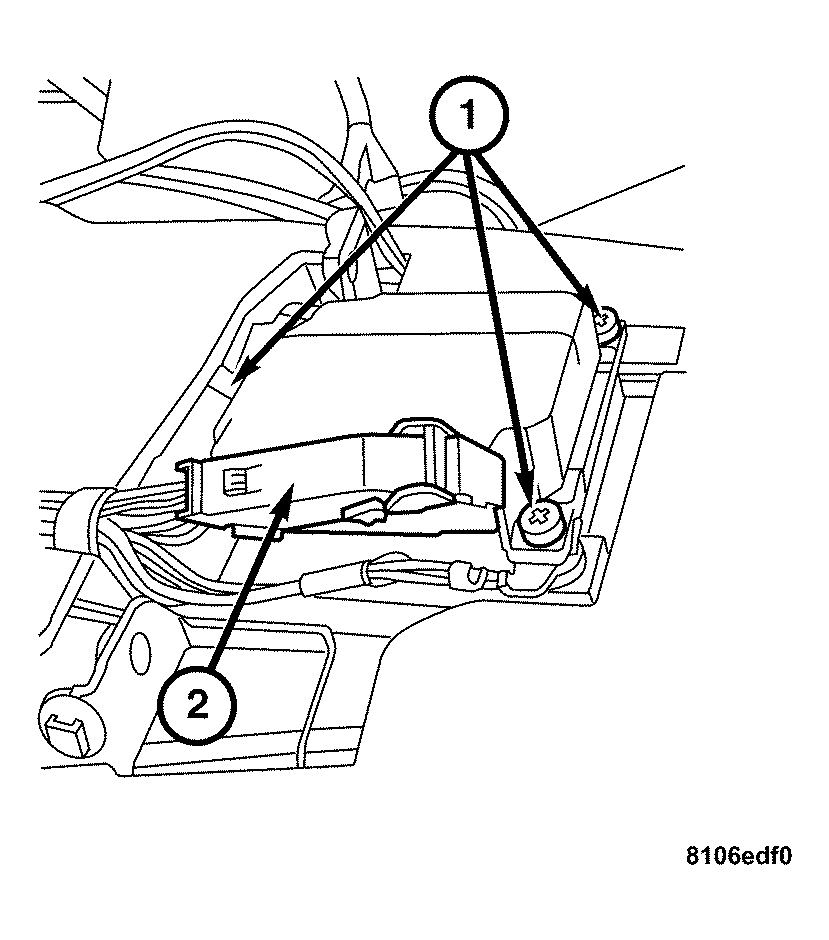 1
2
8106edf0