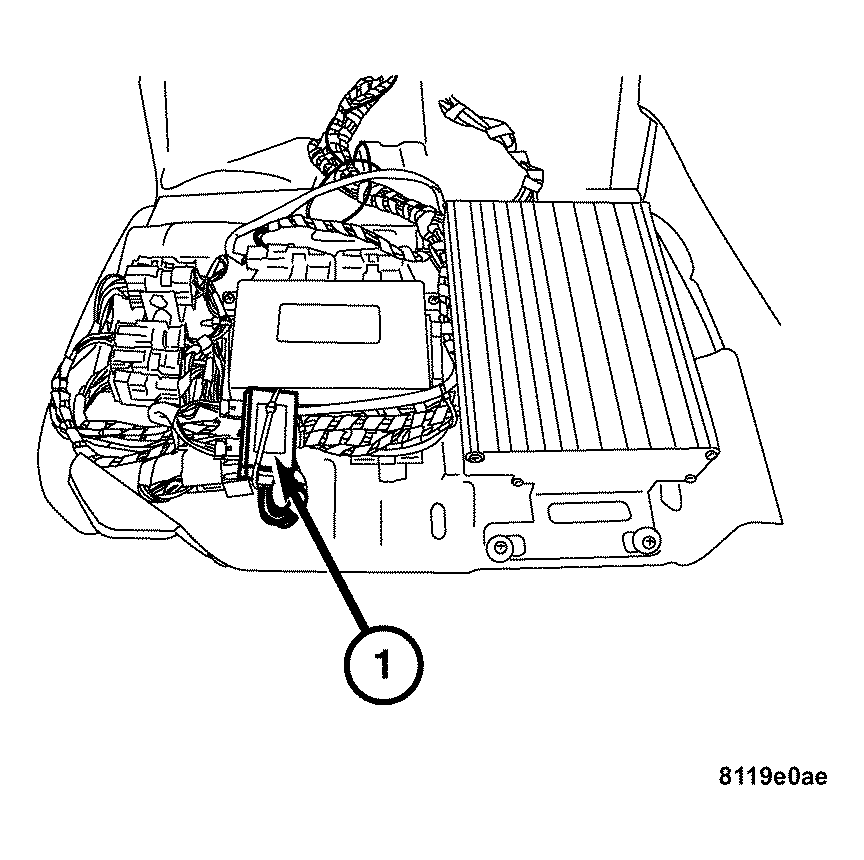 1

8119e0ae