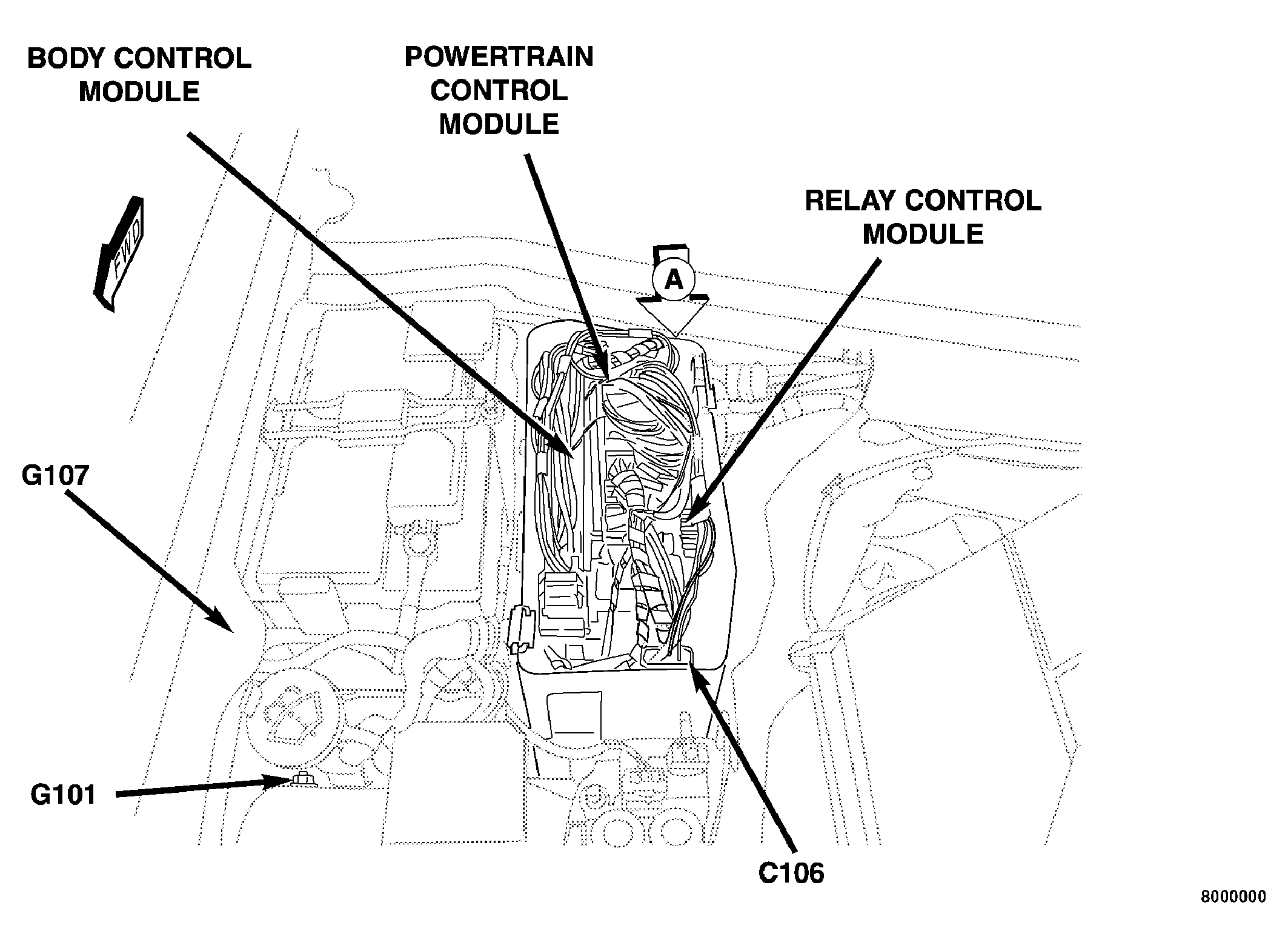 BODY CONTROL MODULE

POWERTRAIN CONTROL MODULE

RELAY CONTROL MODULE

FWD

A

G107

G101

C106

8000000