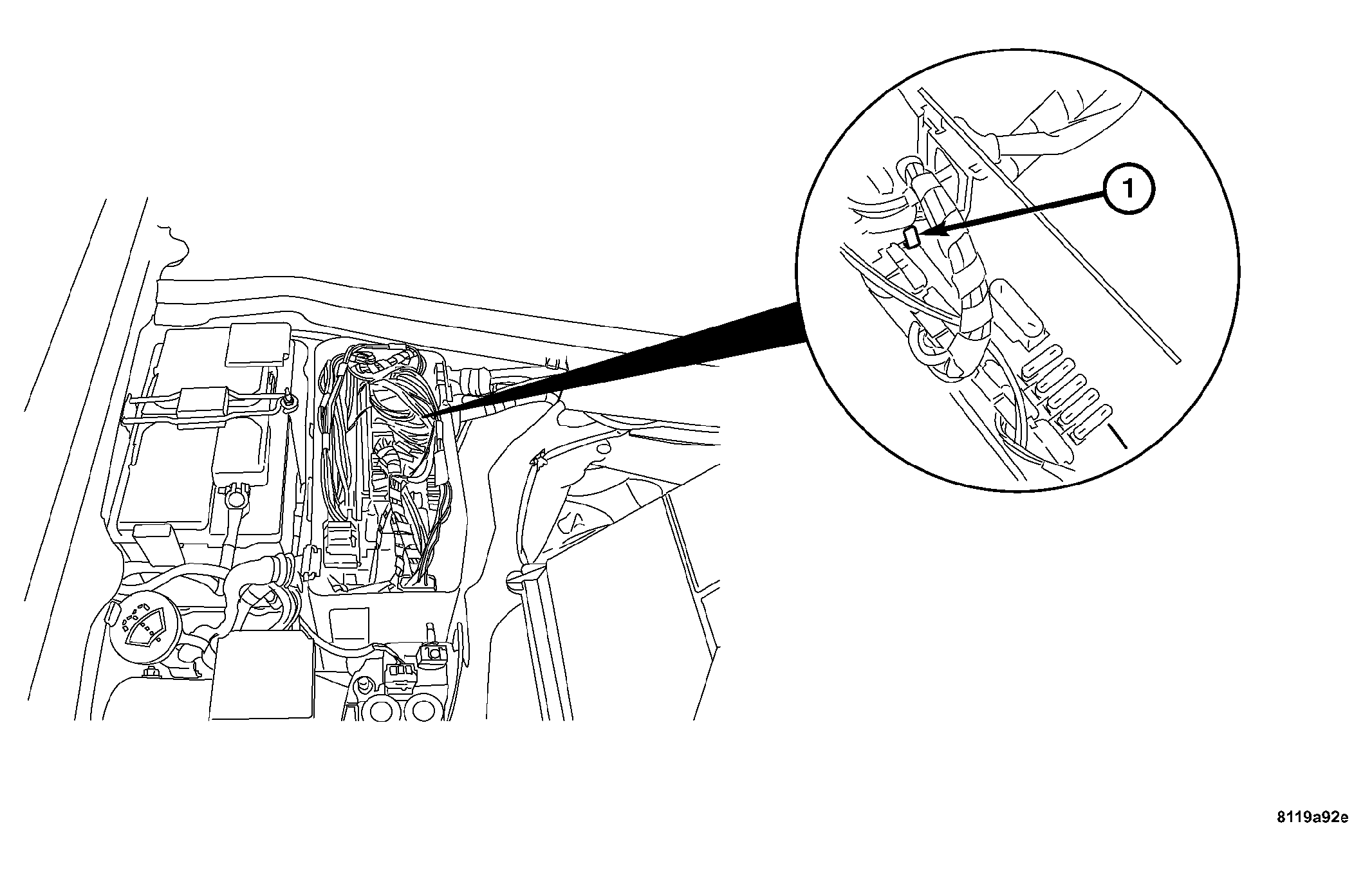 1

8119a92e