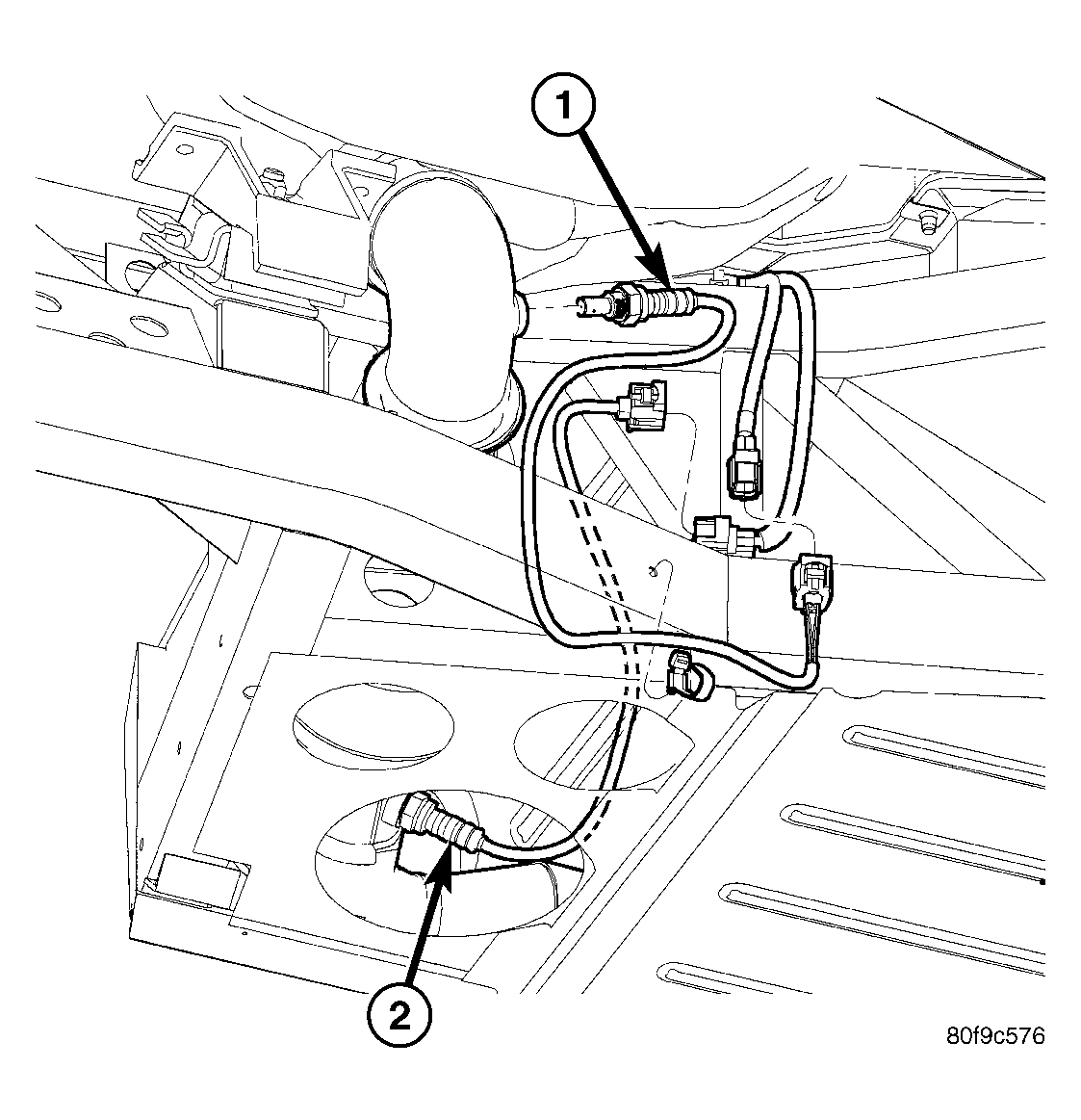 1
2
80f9c576