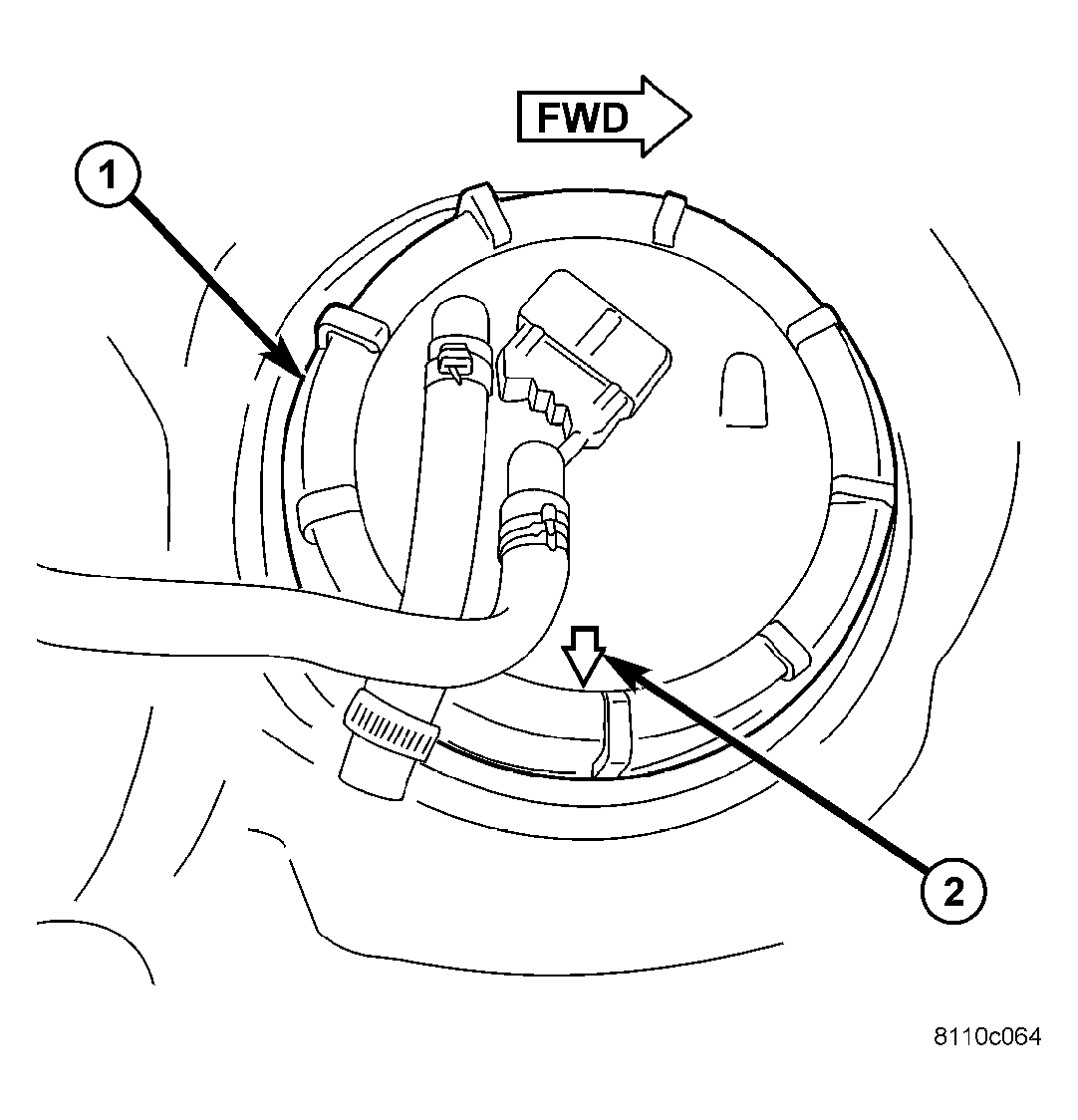 FWD

1

2

8110c064