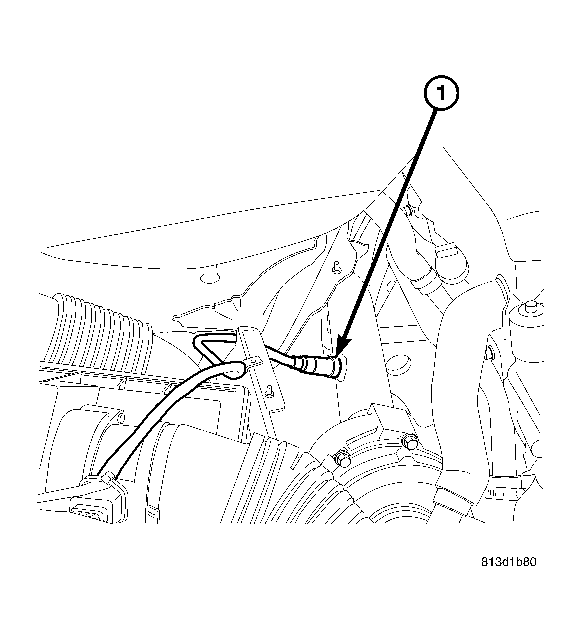 1

813d1b80