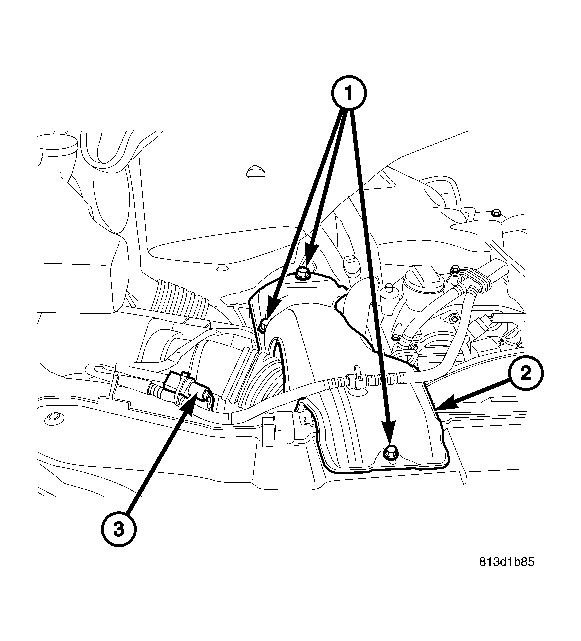 1
2
3
813d1b85