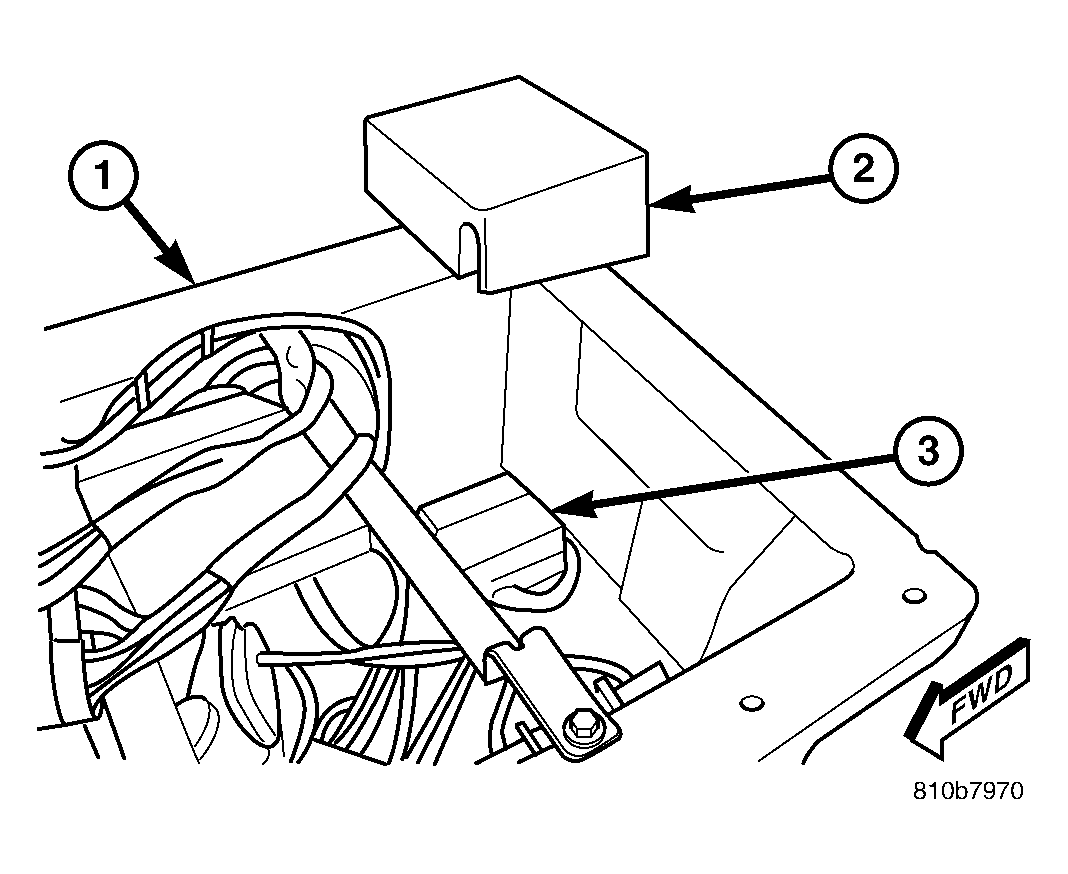 1
2
3
FWD
810b7970