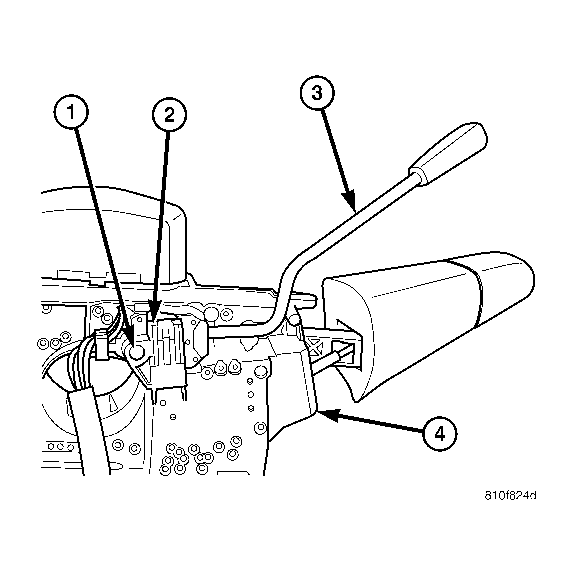 1
2
3
4
810f824d