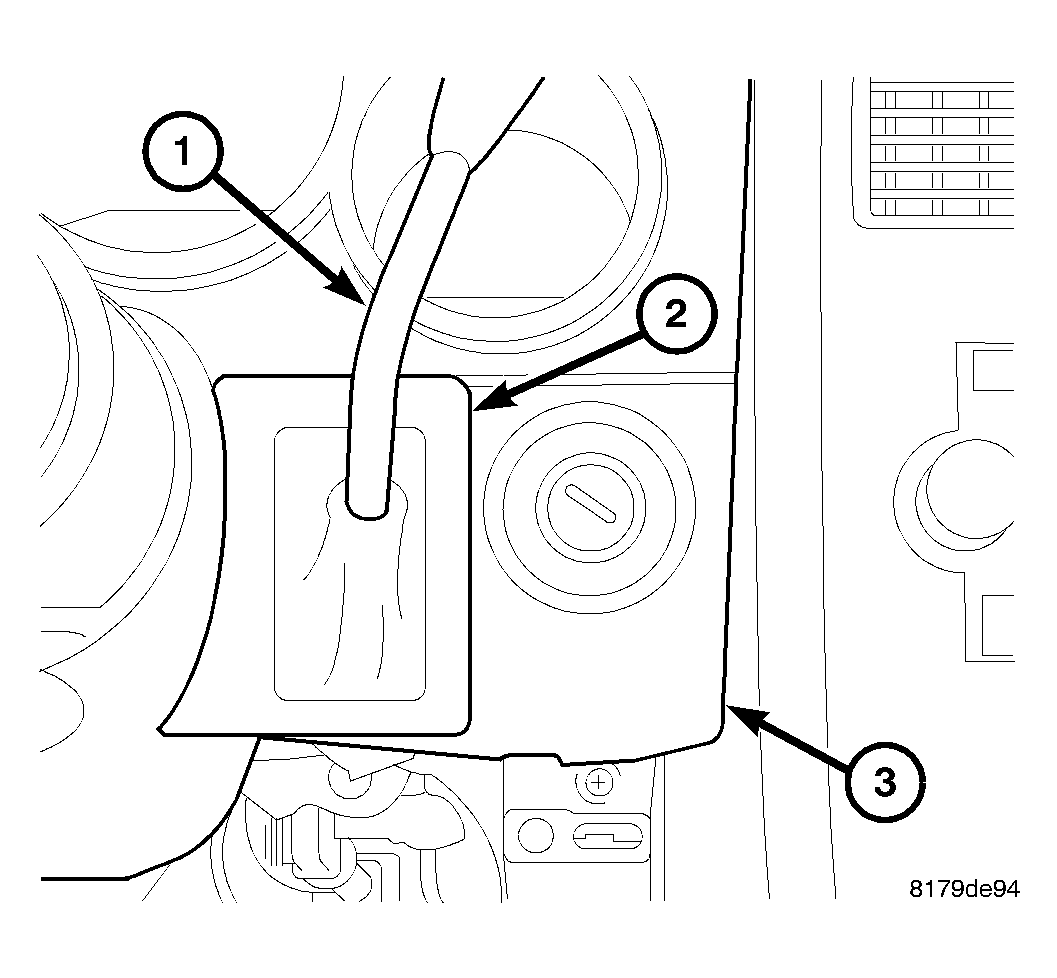 1
2
3
8179de94