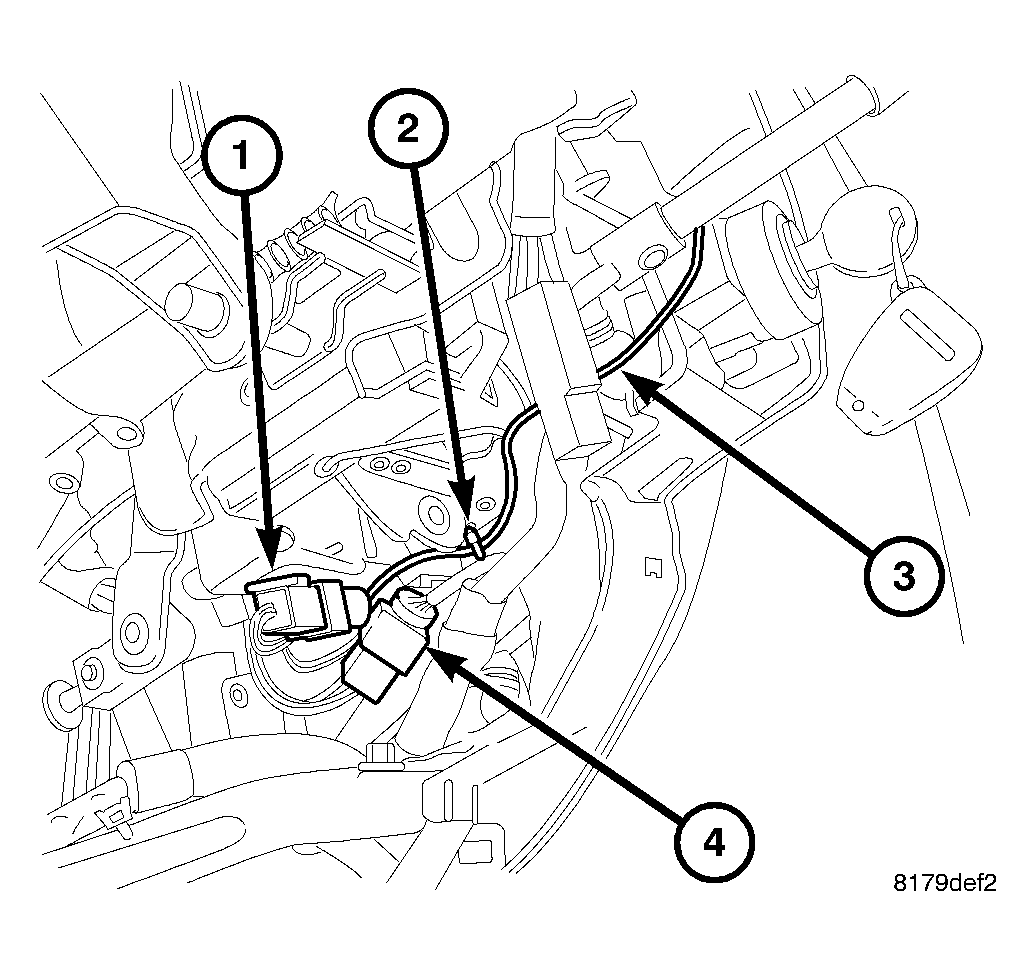 1
2
3
4
8179def2