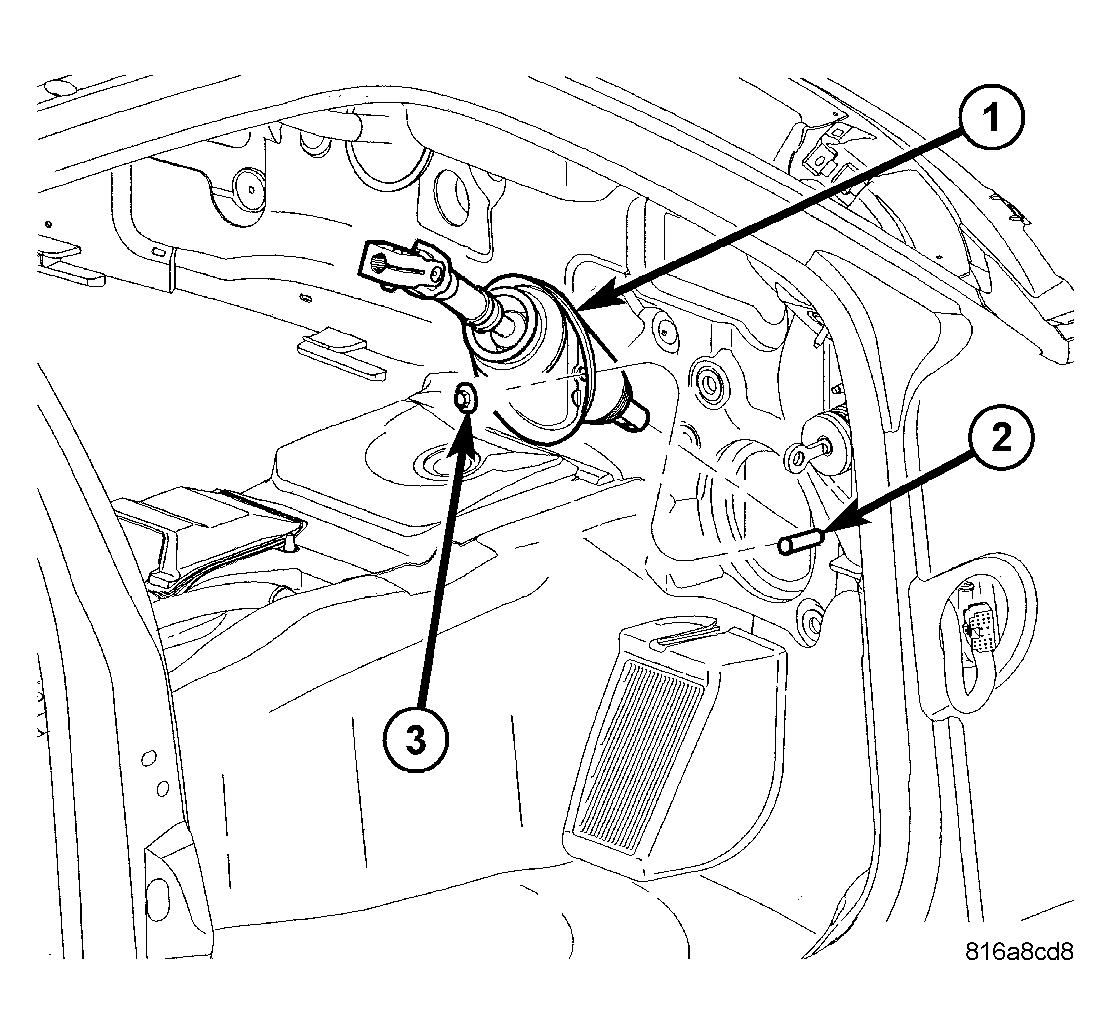 1

2

3

816a8cd8