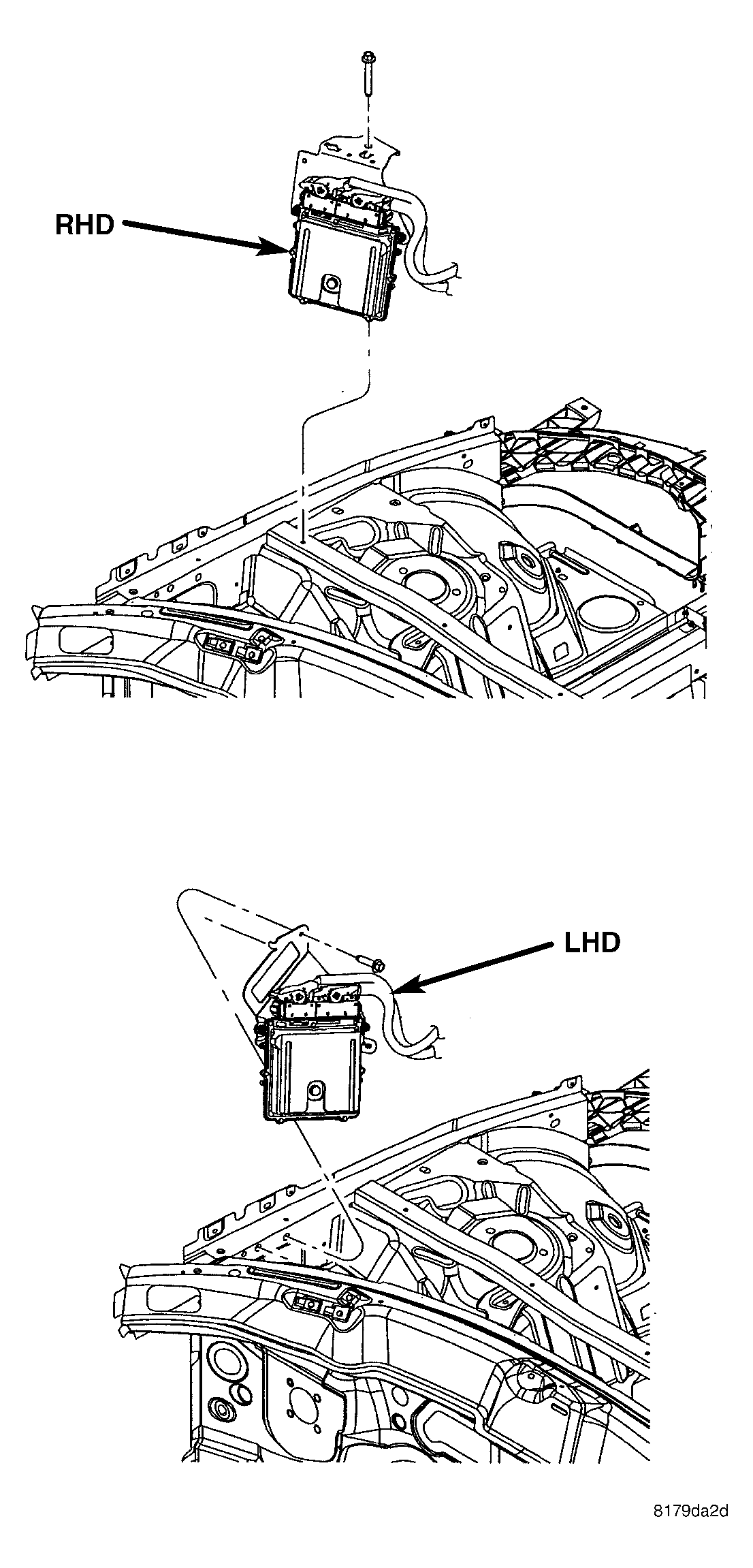 RHD

LHD

8179da2d