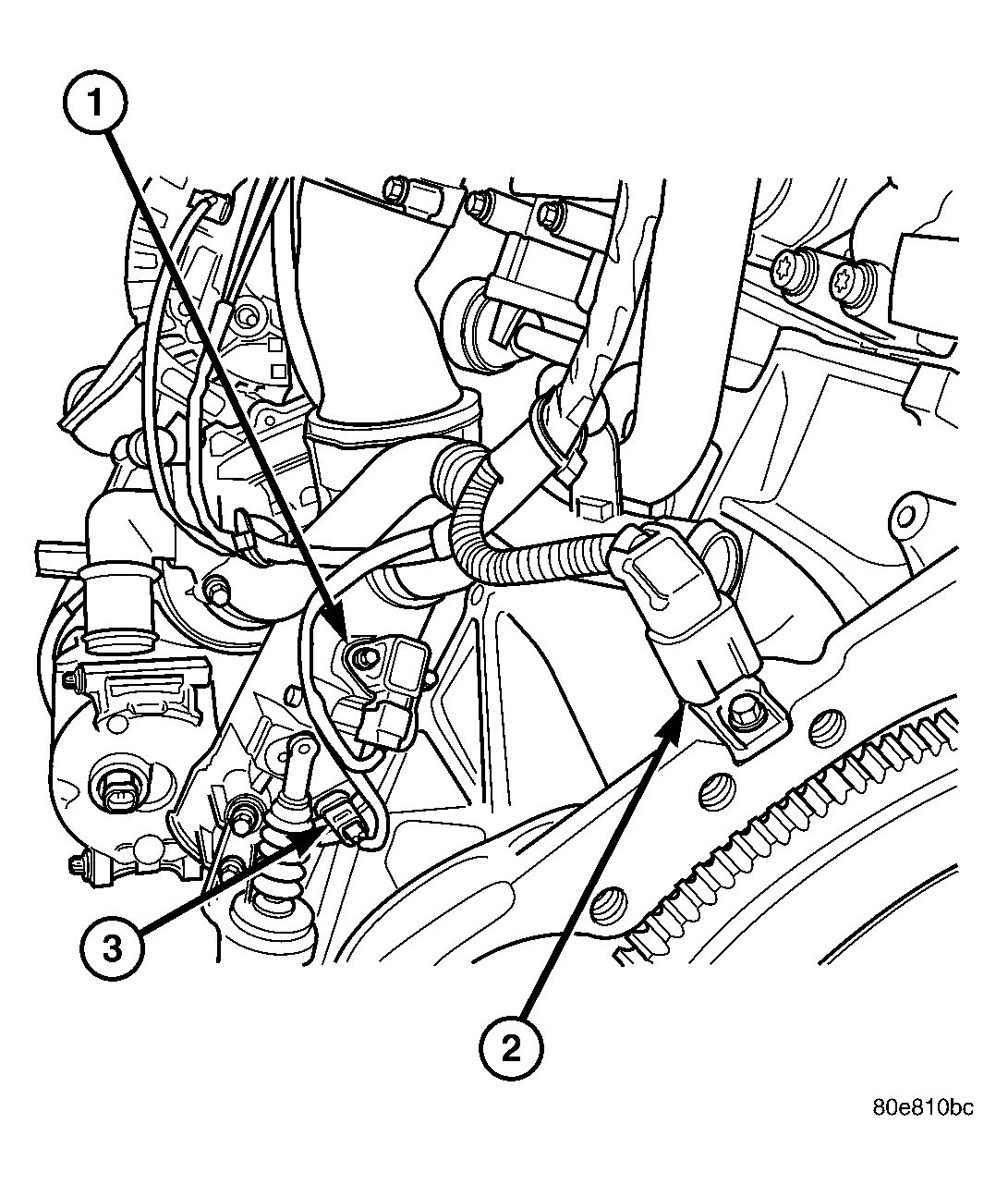 1

3

2

80e810bc