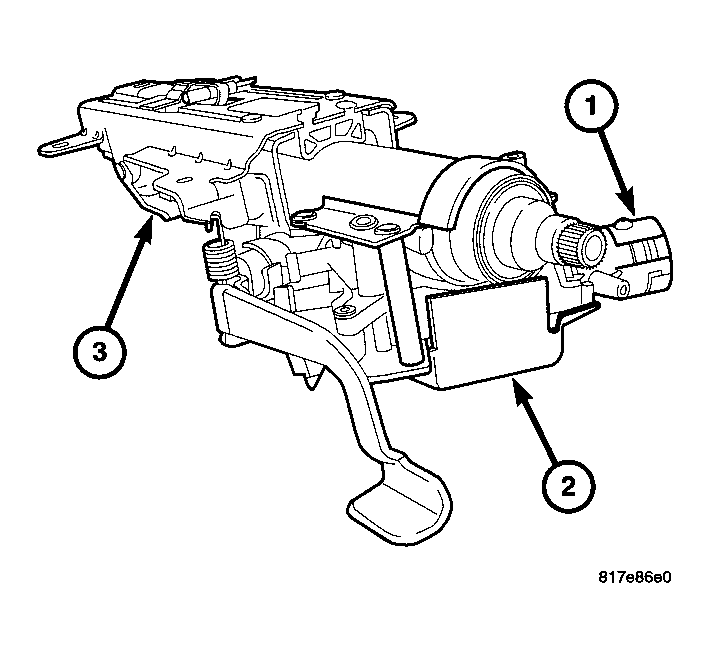 1

3

2

817e86e0