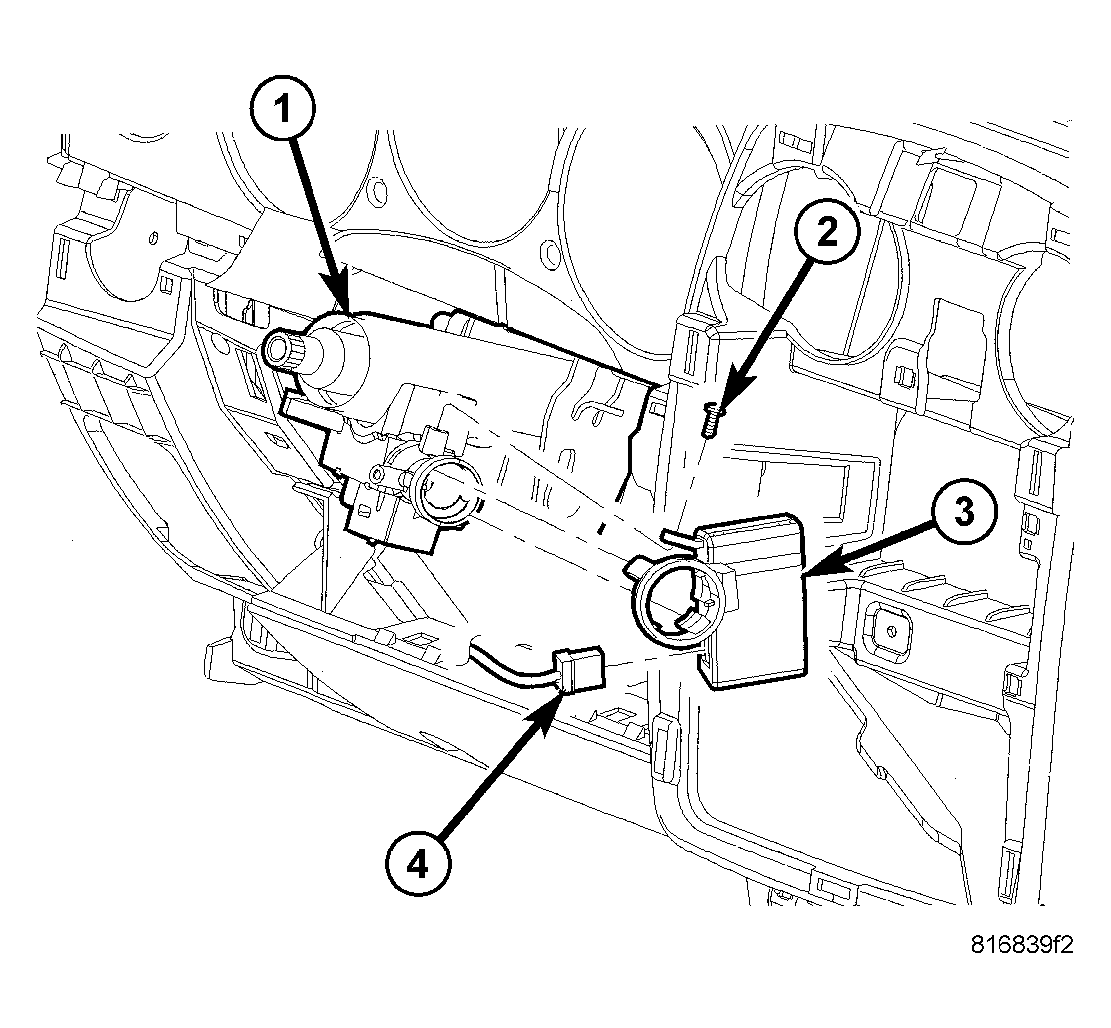 1
2
3
4
816839f2