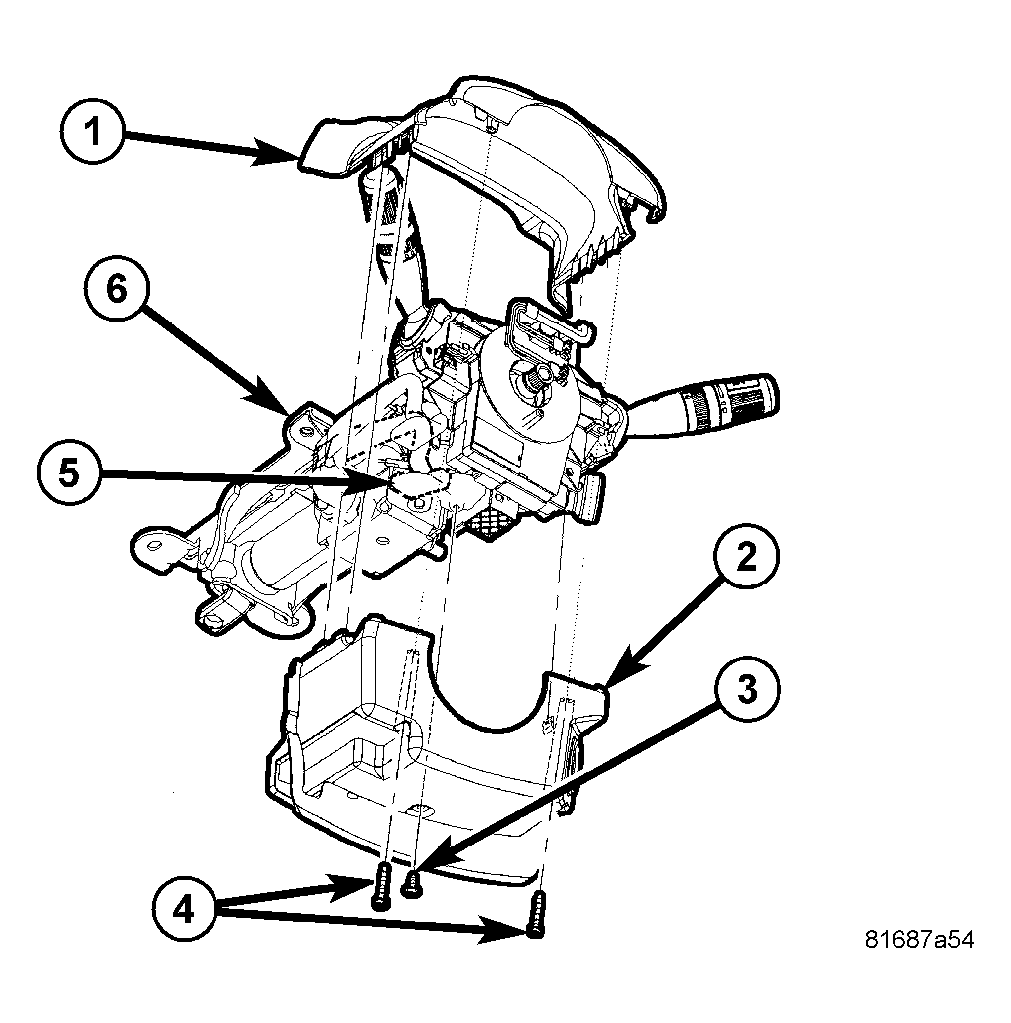 1

6

5

2

3

4

81687a54