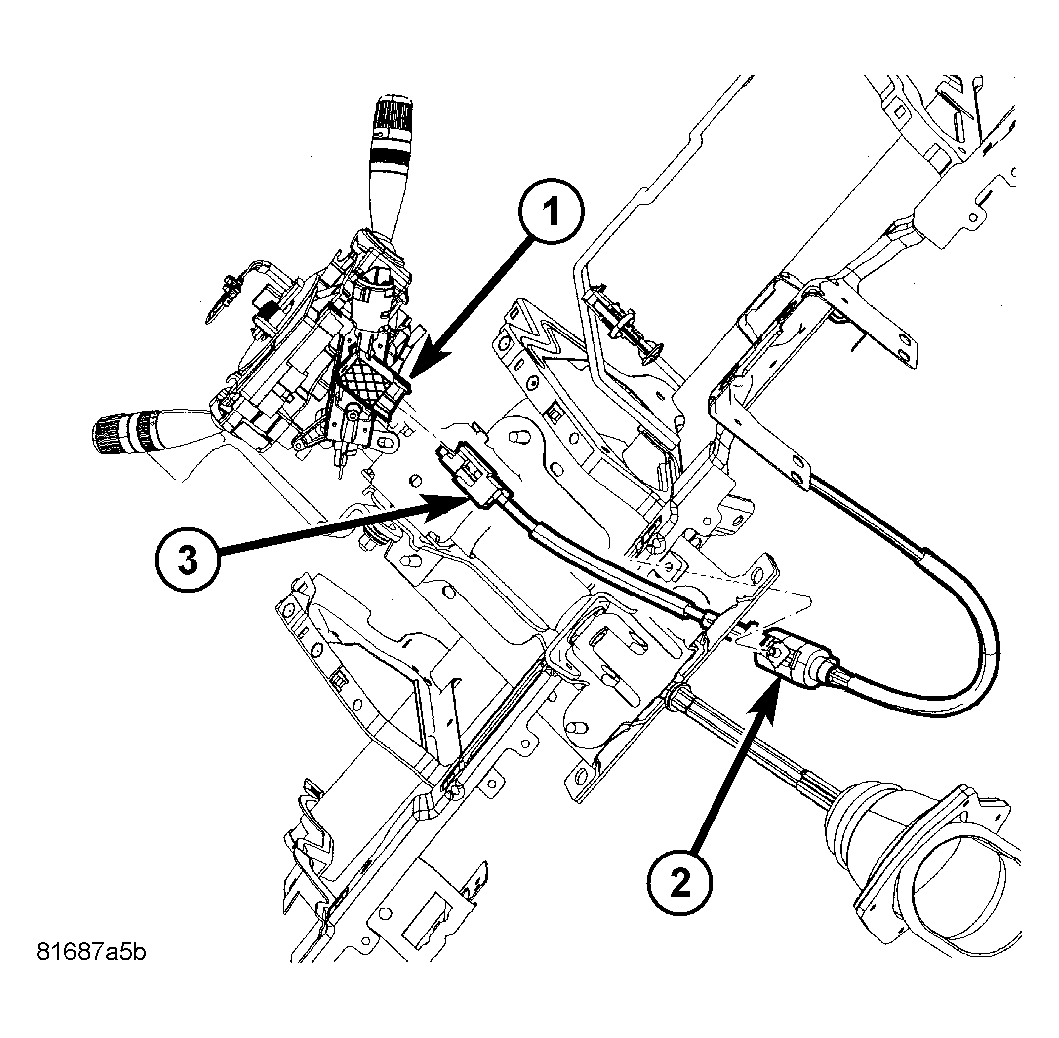 1
3
2
81687a5b