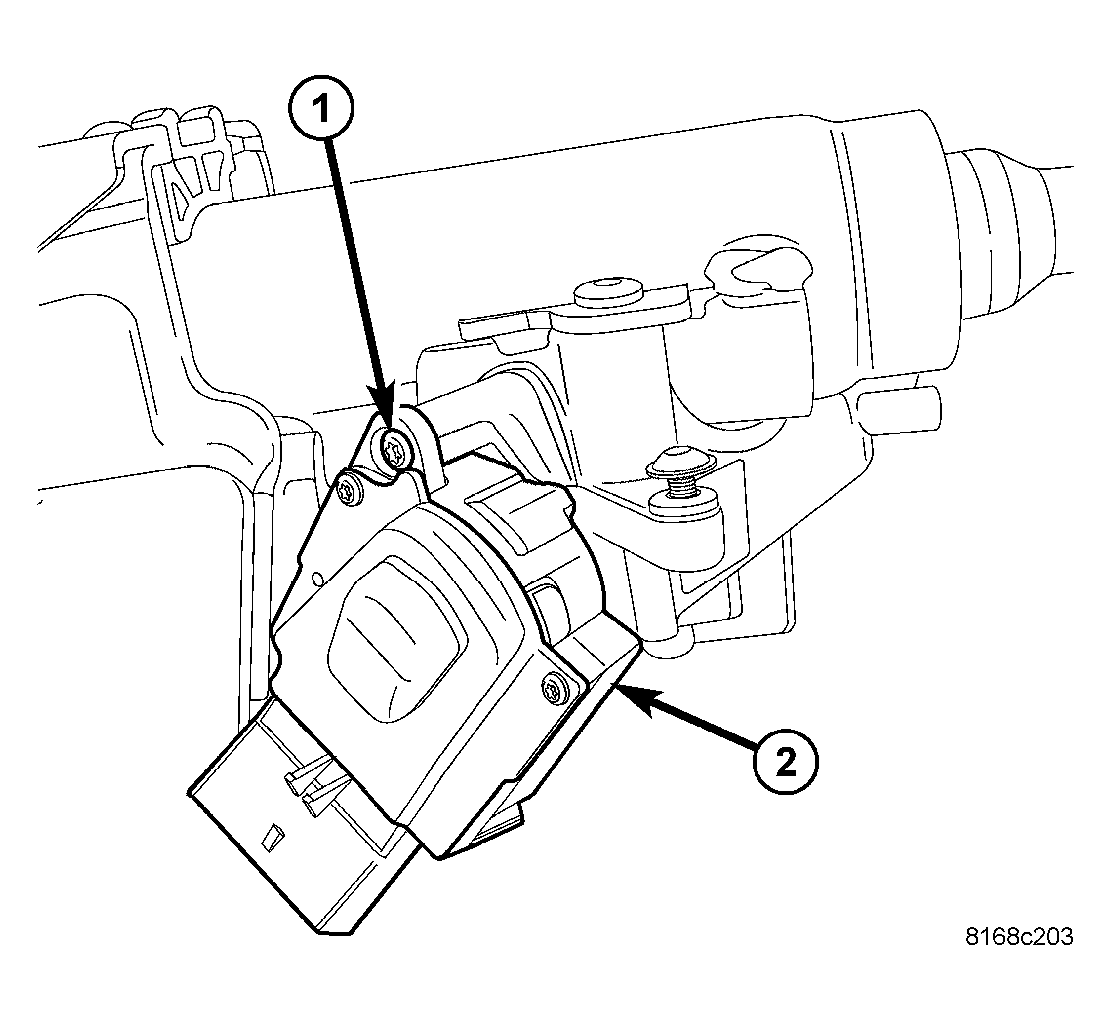 1

2

8168c203