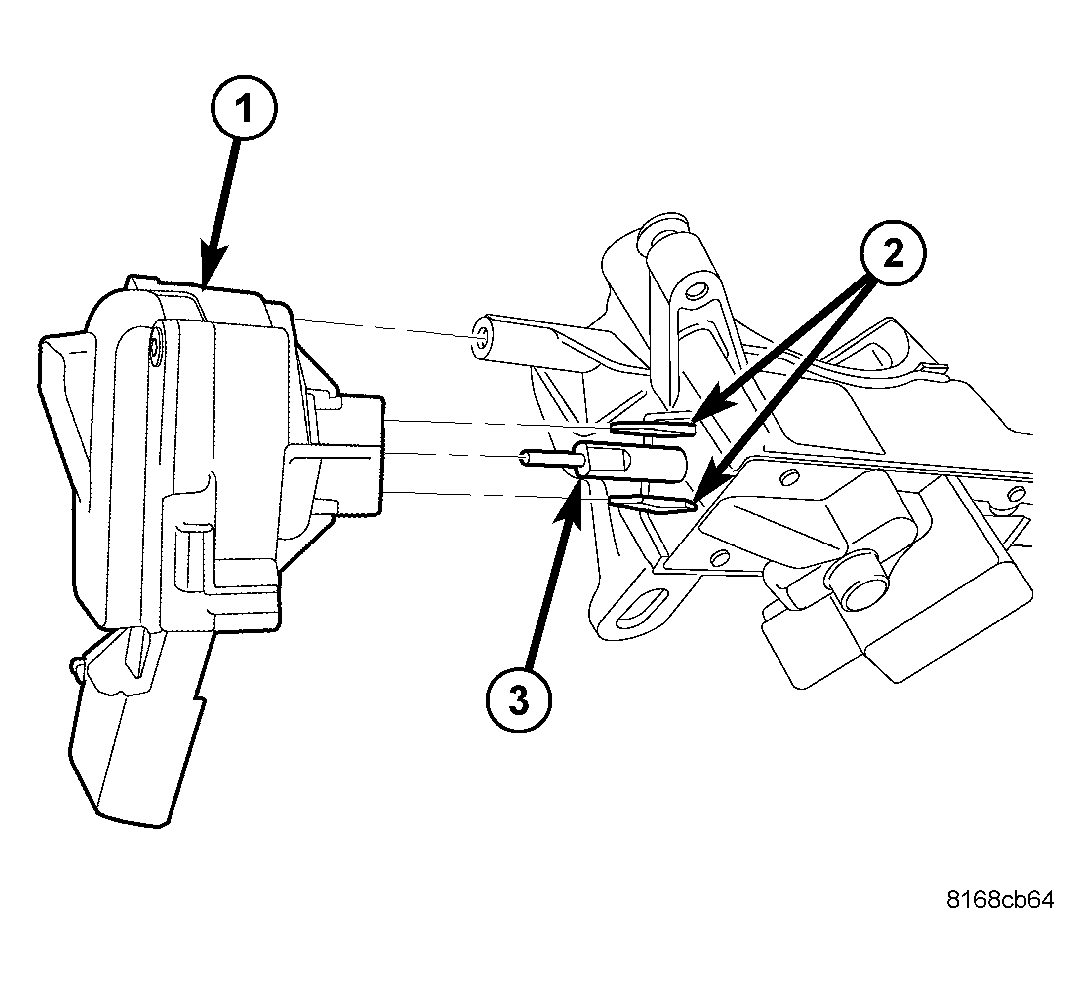 1

2

3

8168cb64