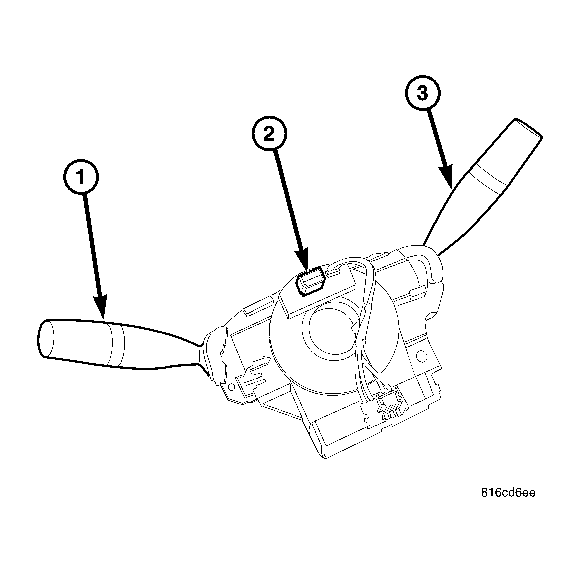 1

2

3

816cd6ee