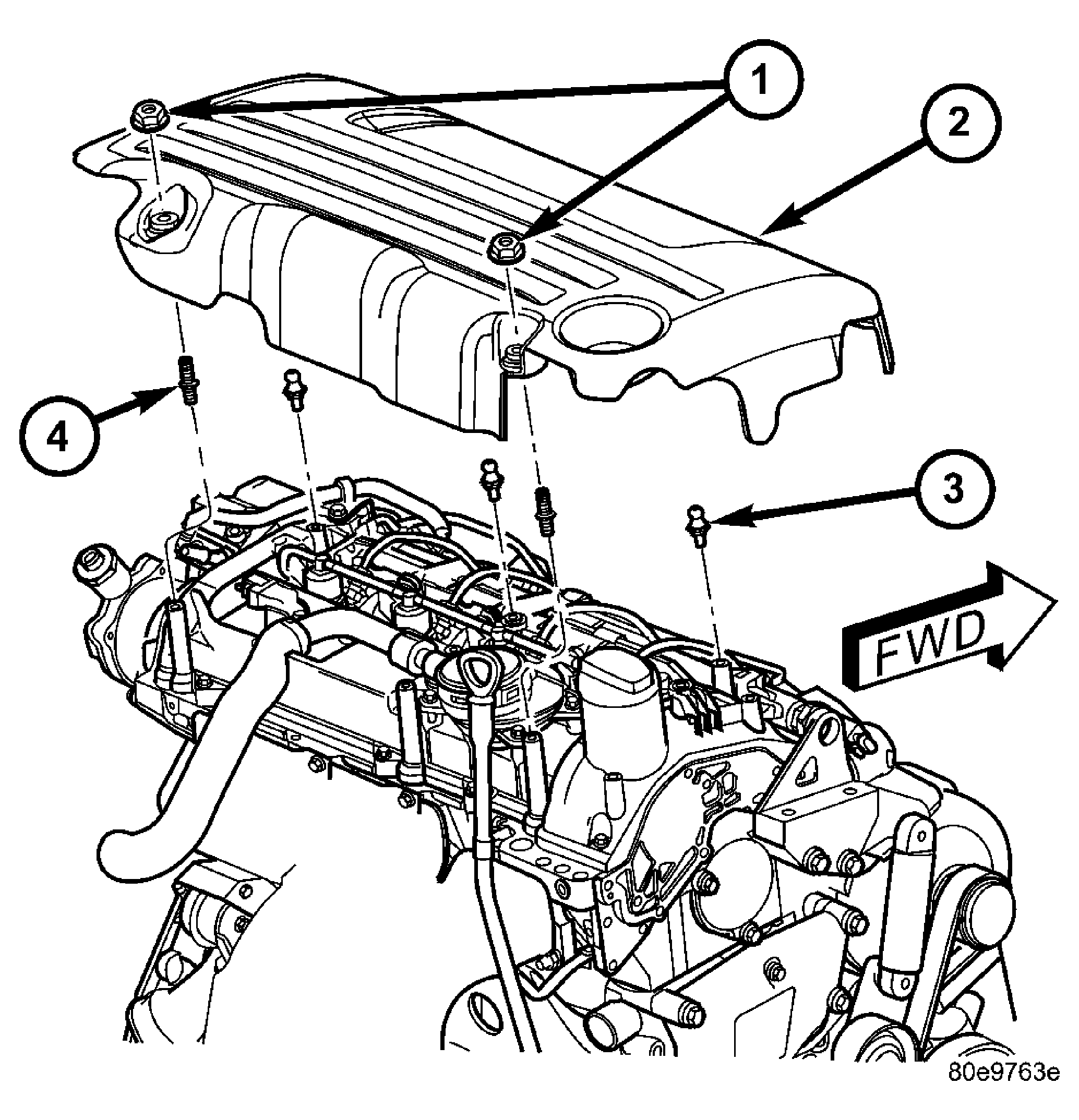 1
2
4
3
FWD
80e9763e