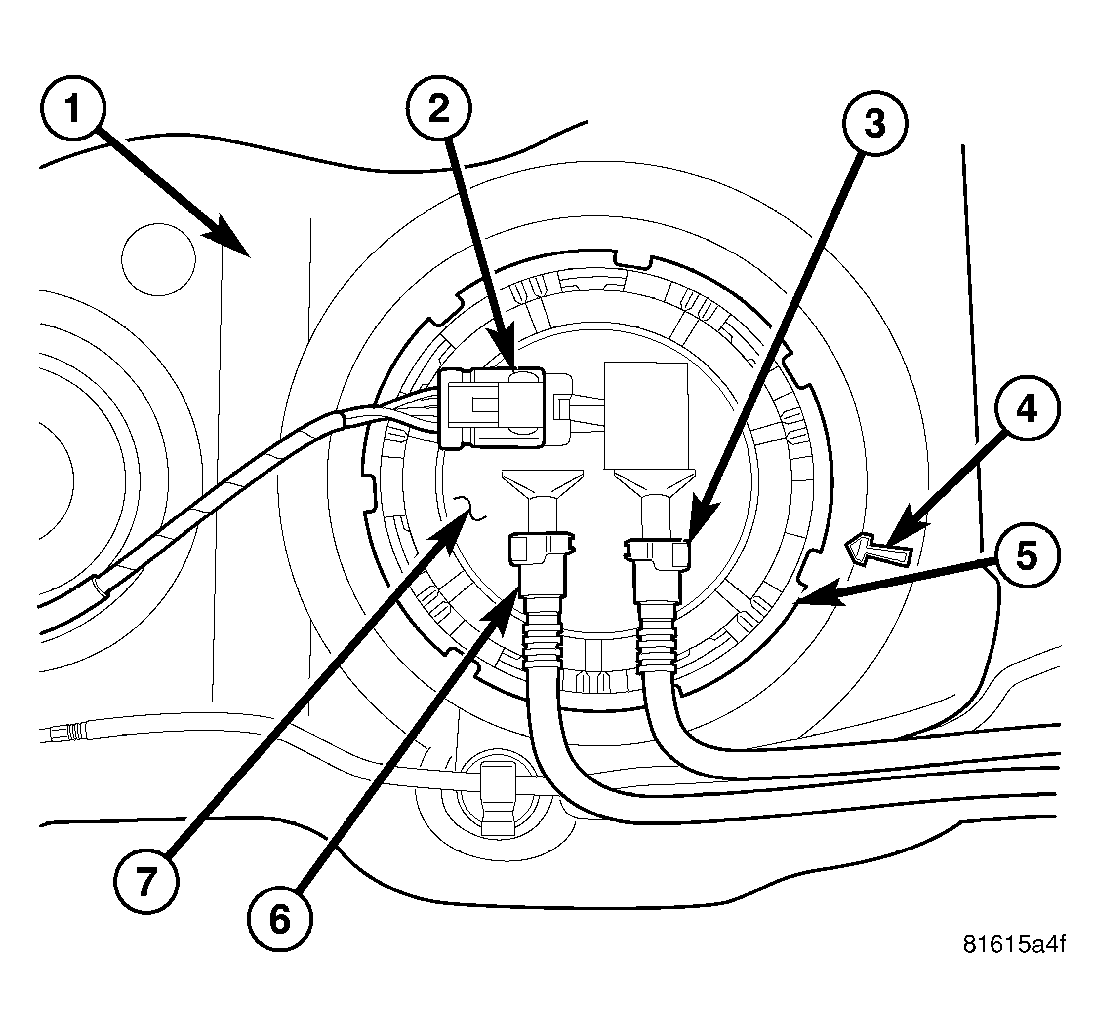 1
2
3
4
5
7
6
81615a4f