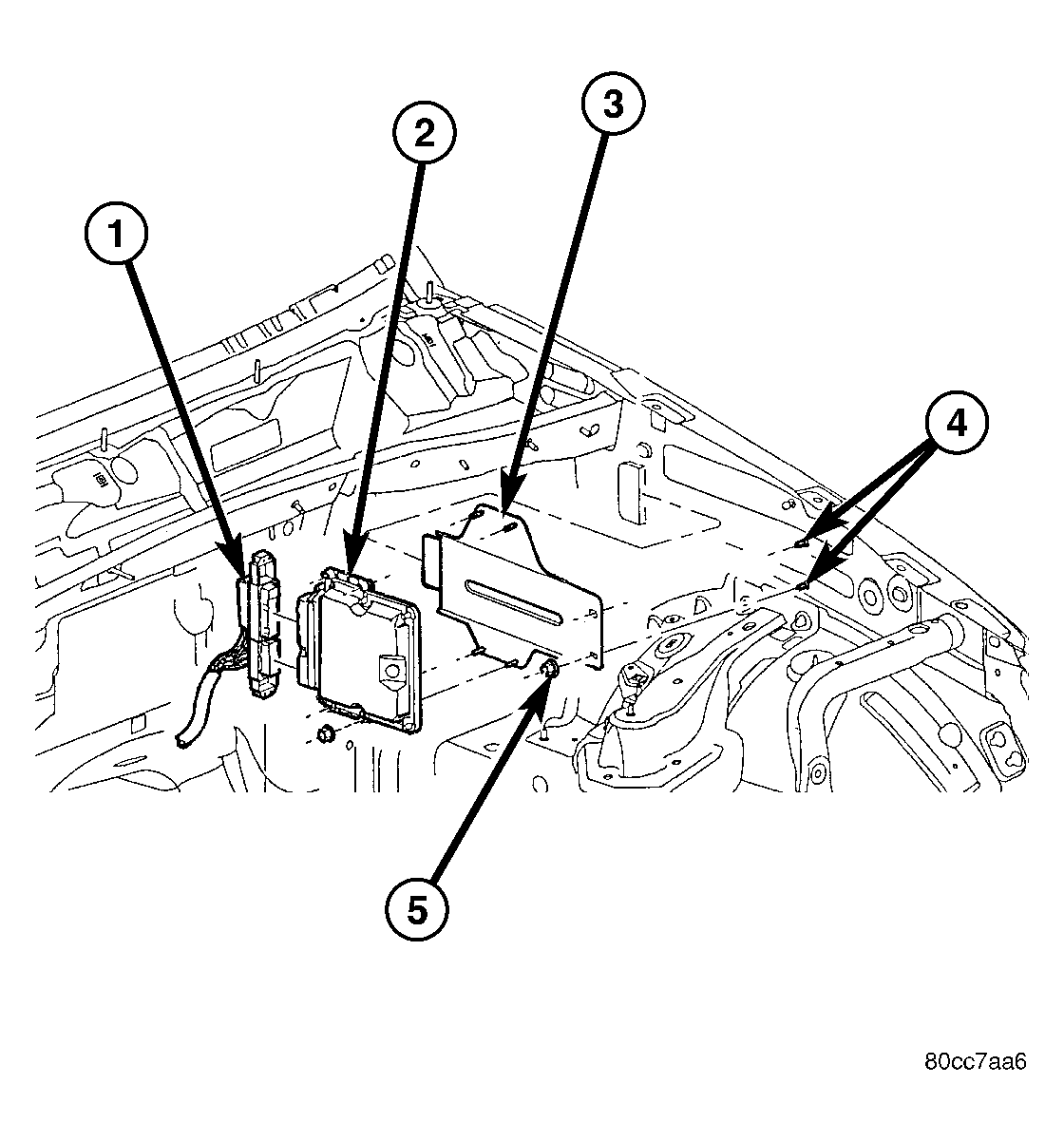 1
2
3
4
5
80cc7aa6