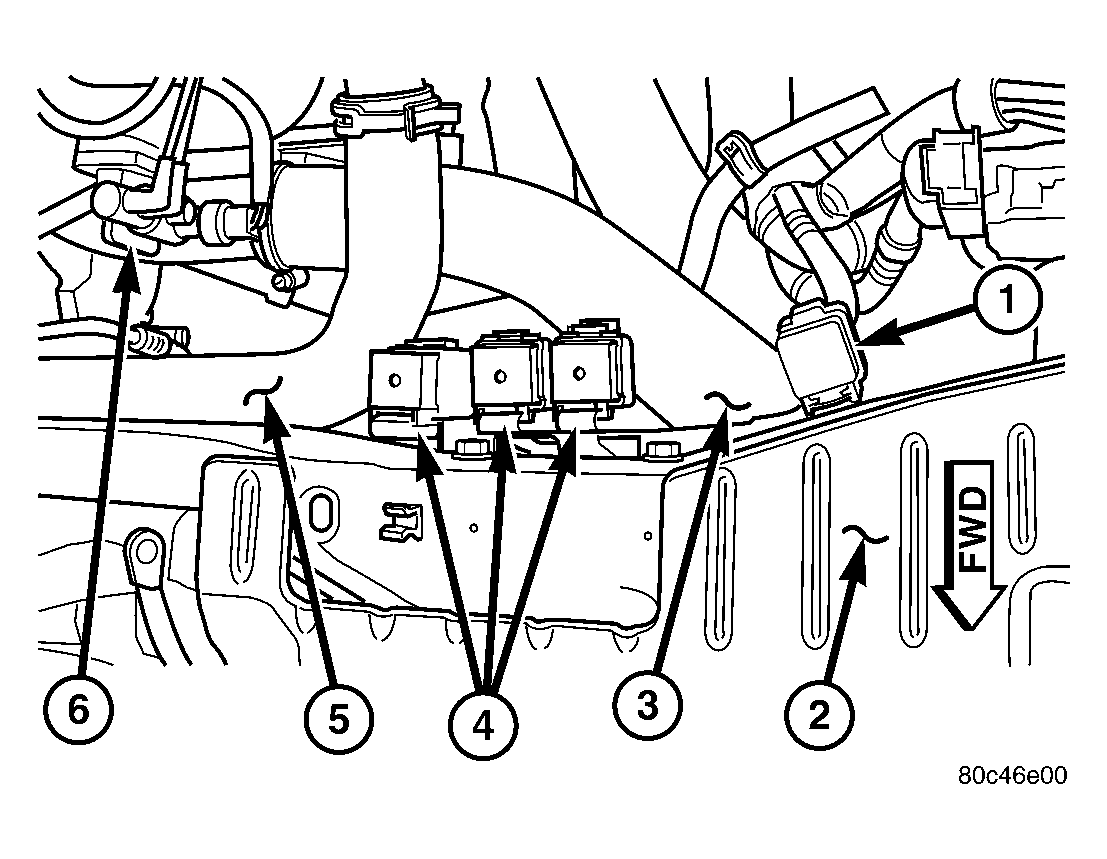 1

FWD

6

5

4

3

2

80c46e00