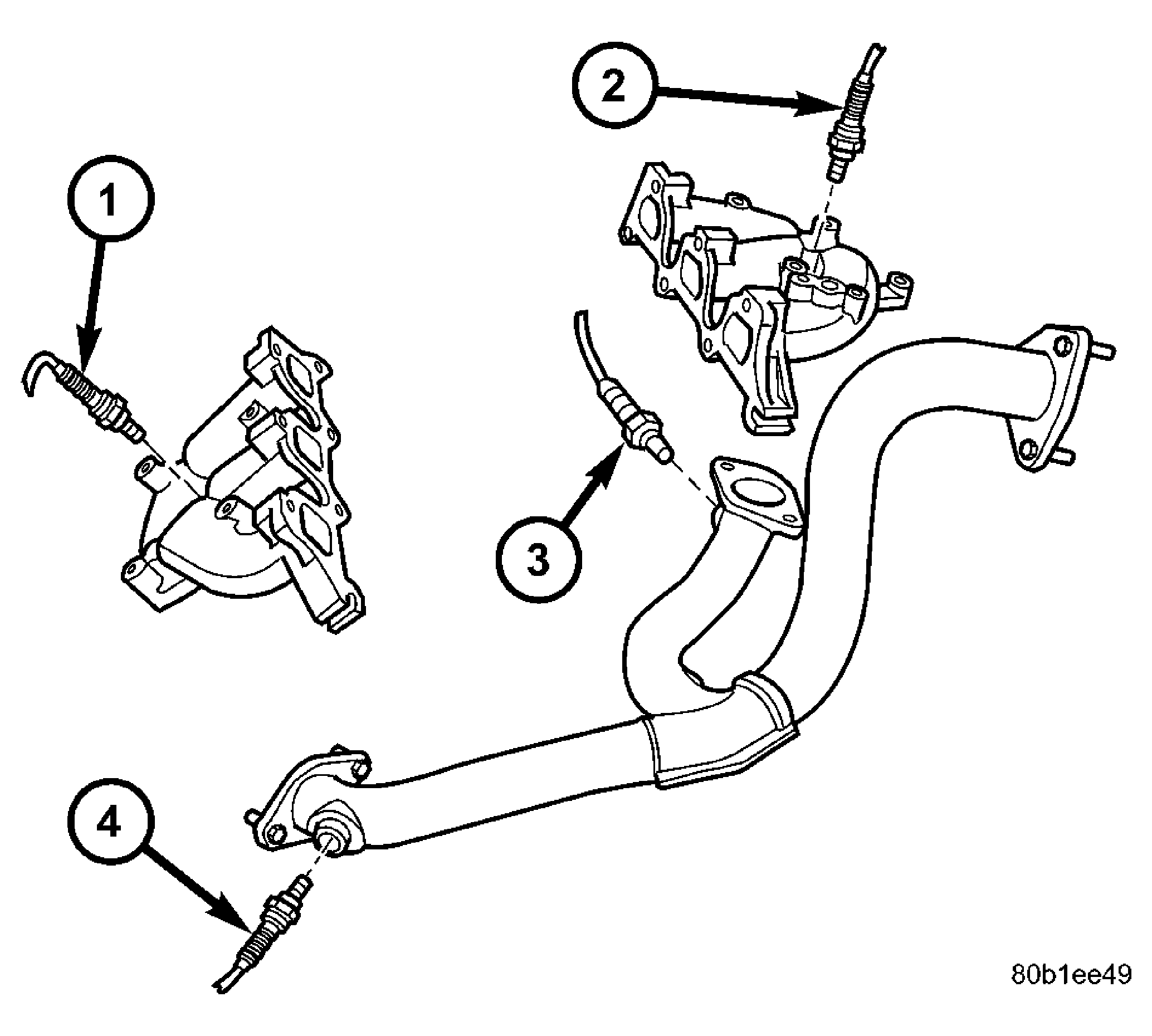 2

1

3

4

80b1ee49