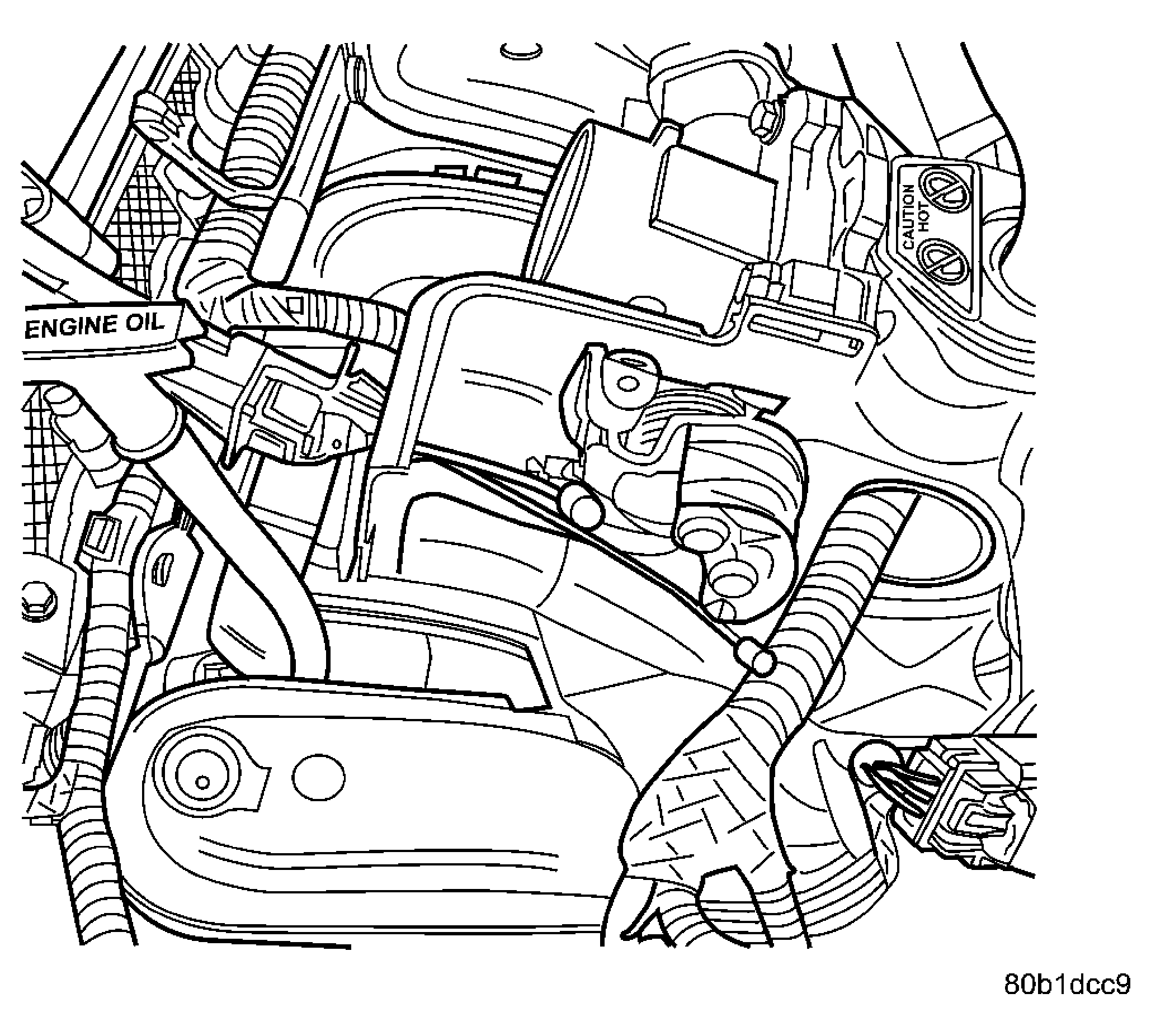 CAUTION
HOT

ENGINE OIL

80b1dcc9