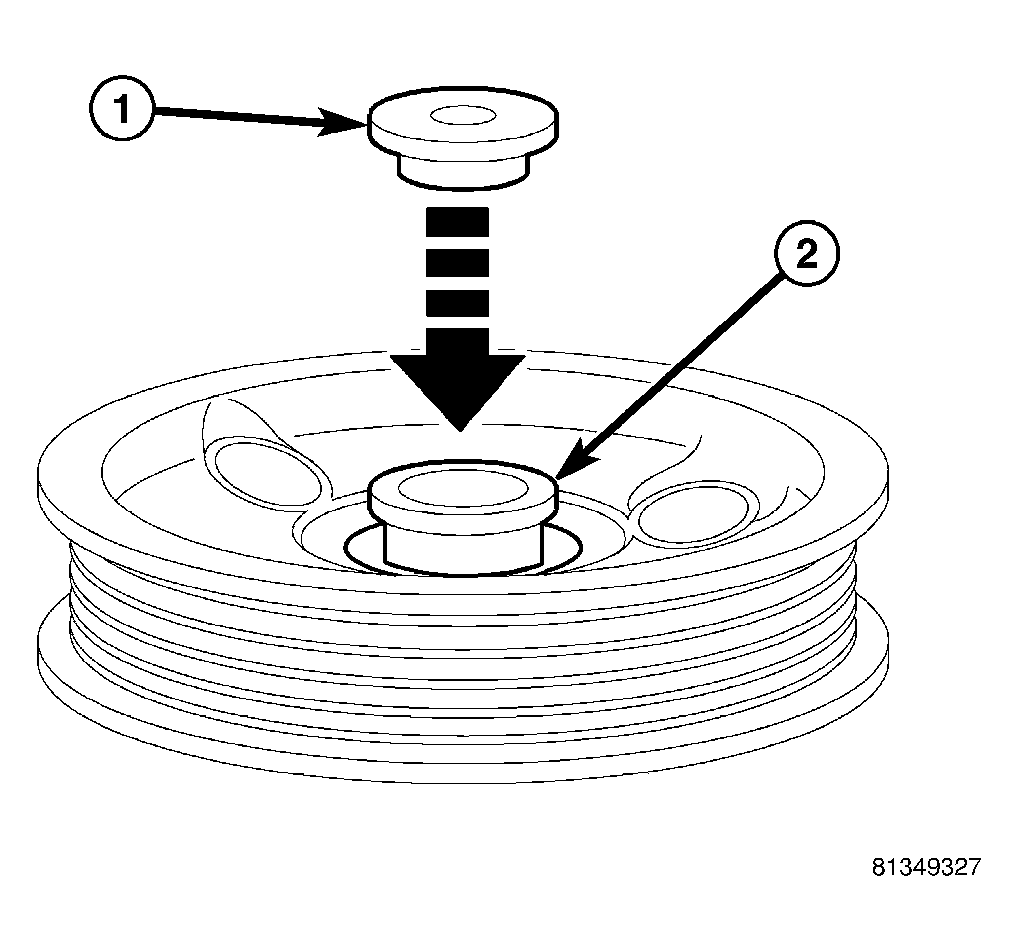 1
2
81349327