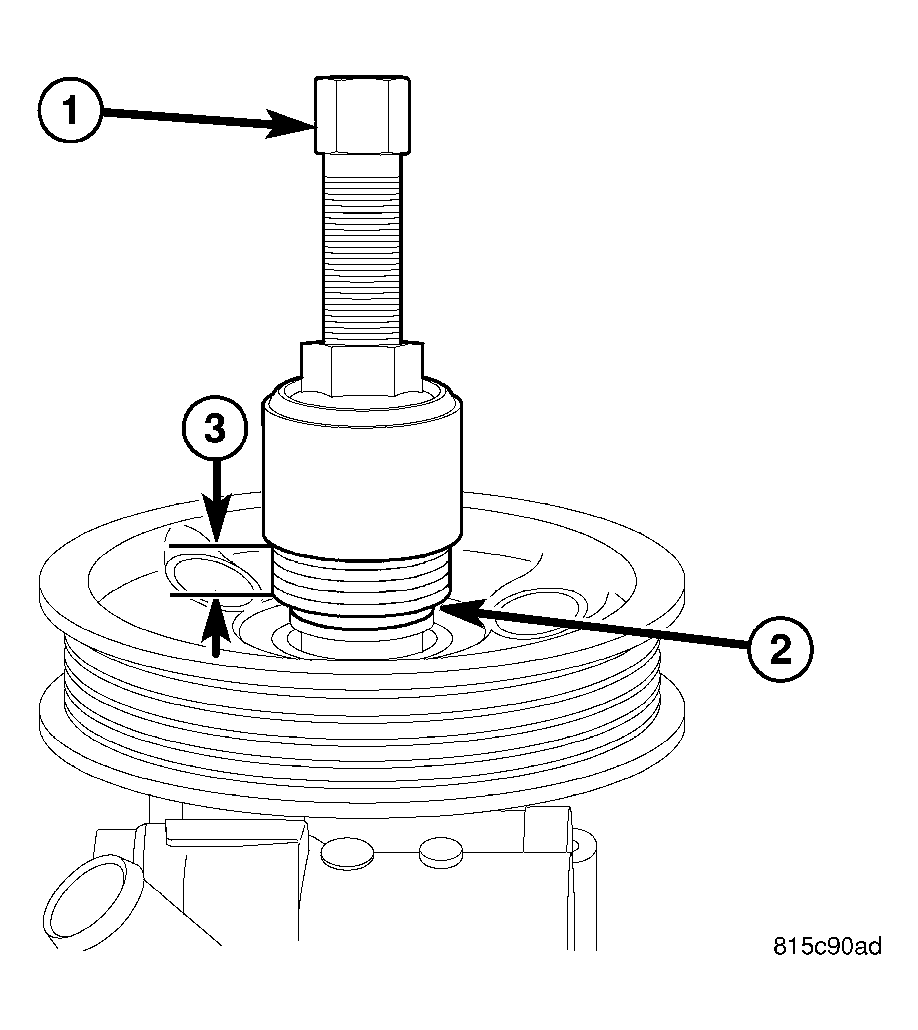 1
3
2
815c90ad