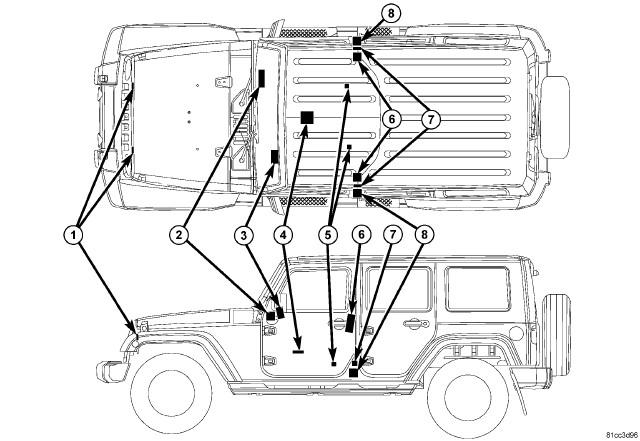 8
6
7
1
2
3
4
5
6
7
8
81cc3d96