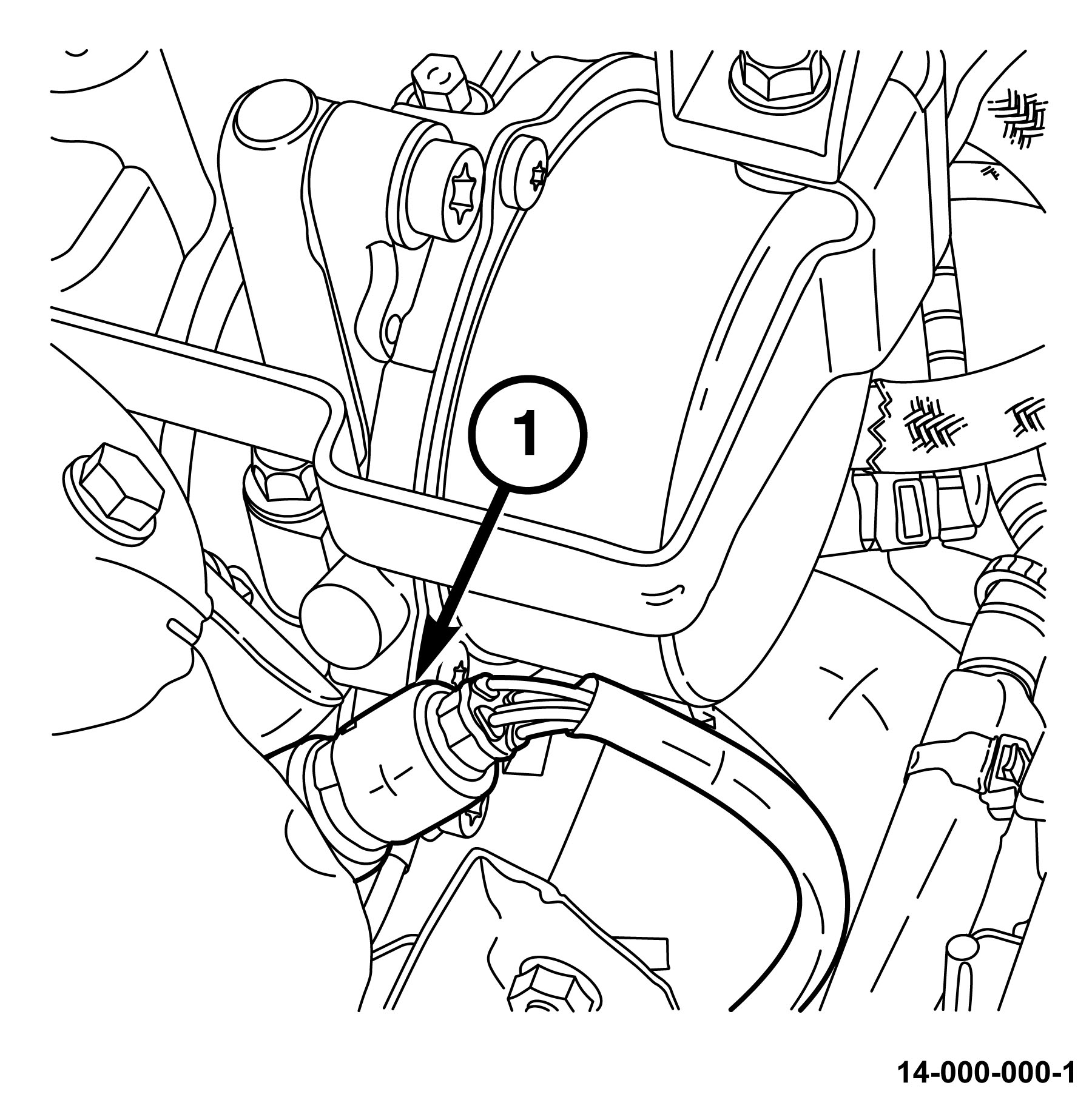 1

14-000-000-1