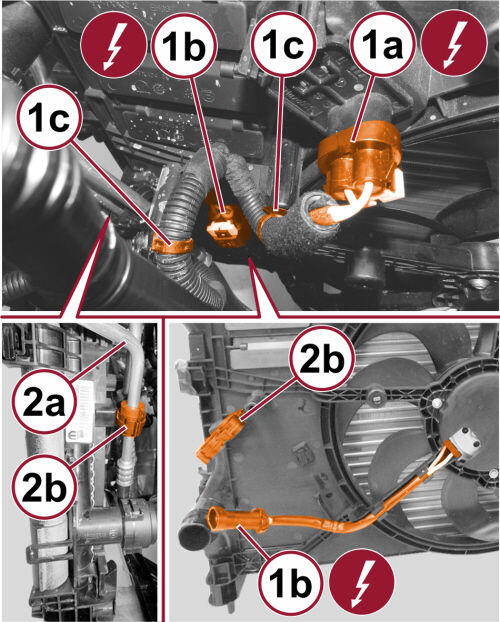 1b
1c
1a
1c
2a
2b
2b
1b