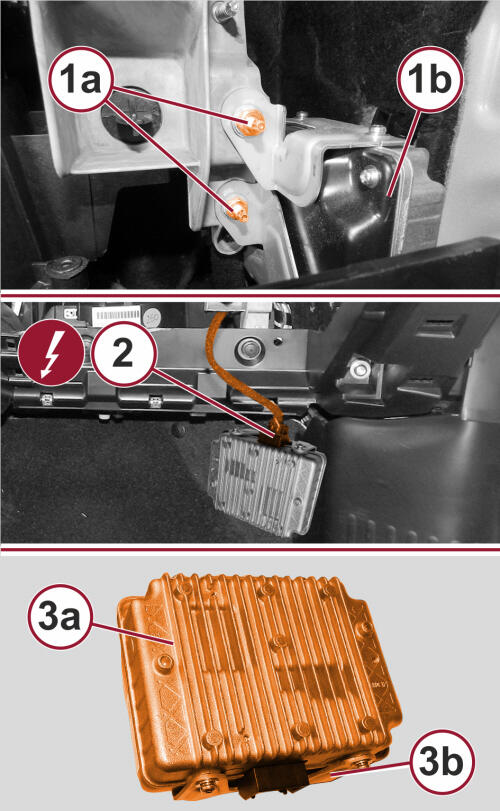 1a

1b

2

3a

3b