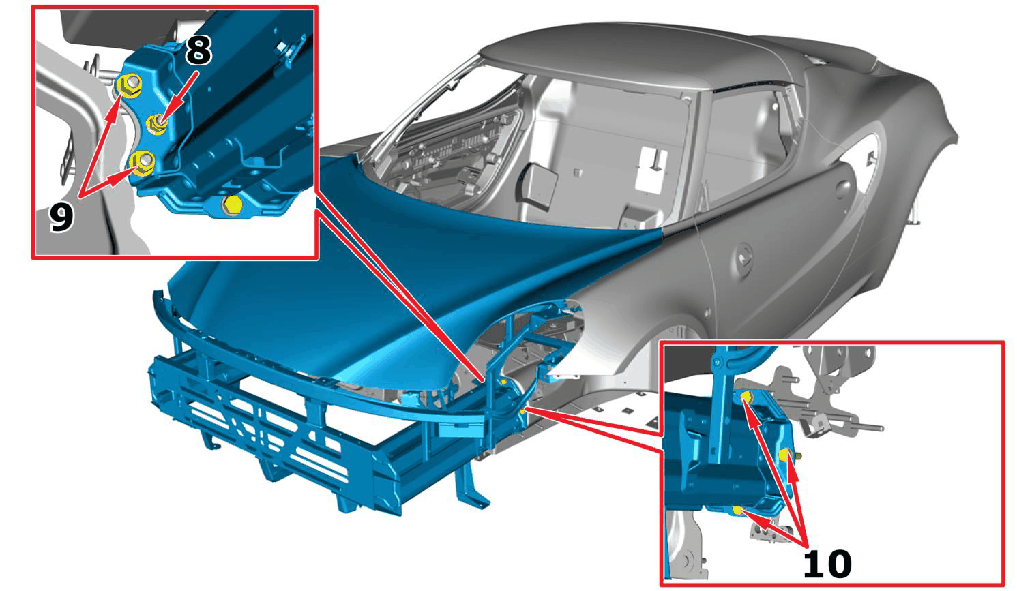 8
9
10