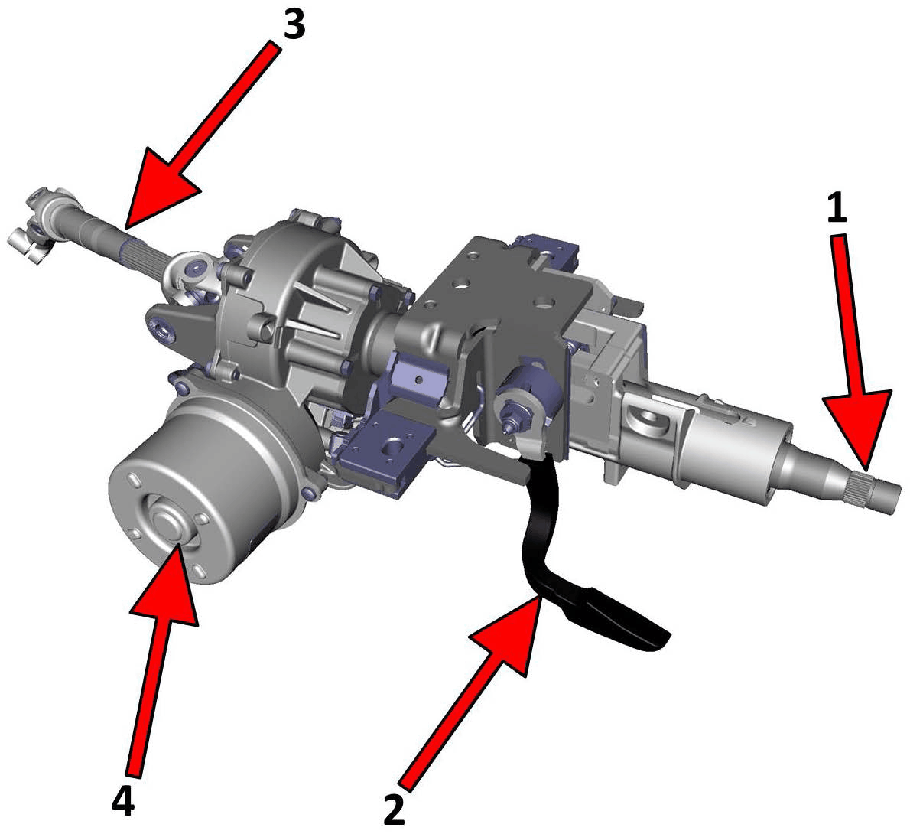 3
1
4
2