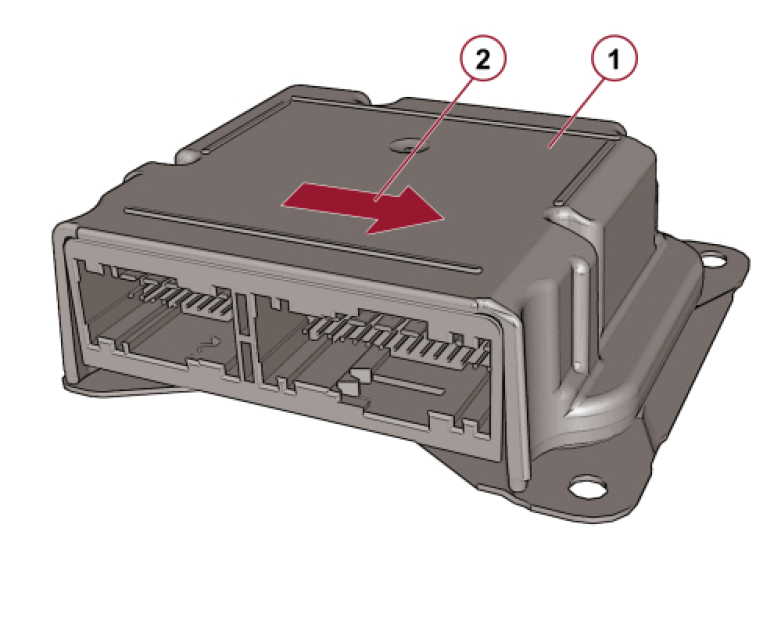 2
1