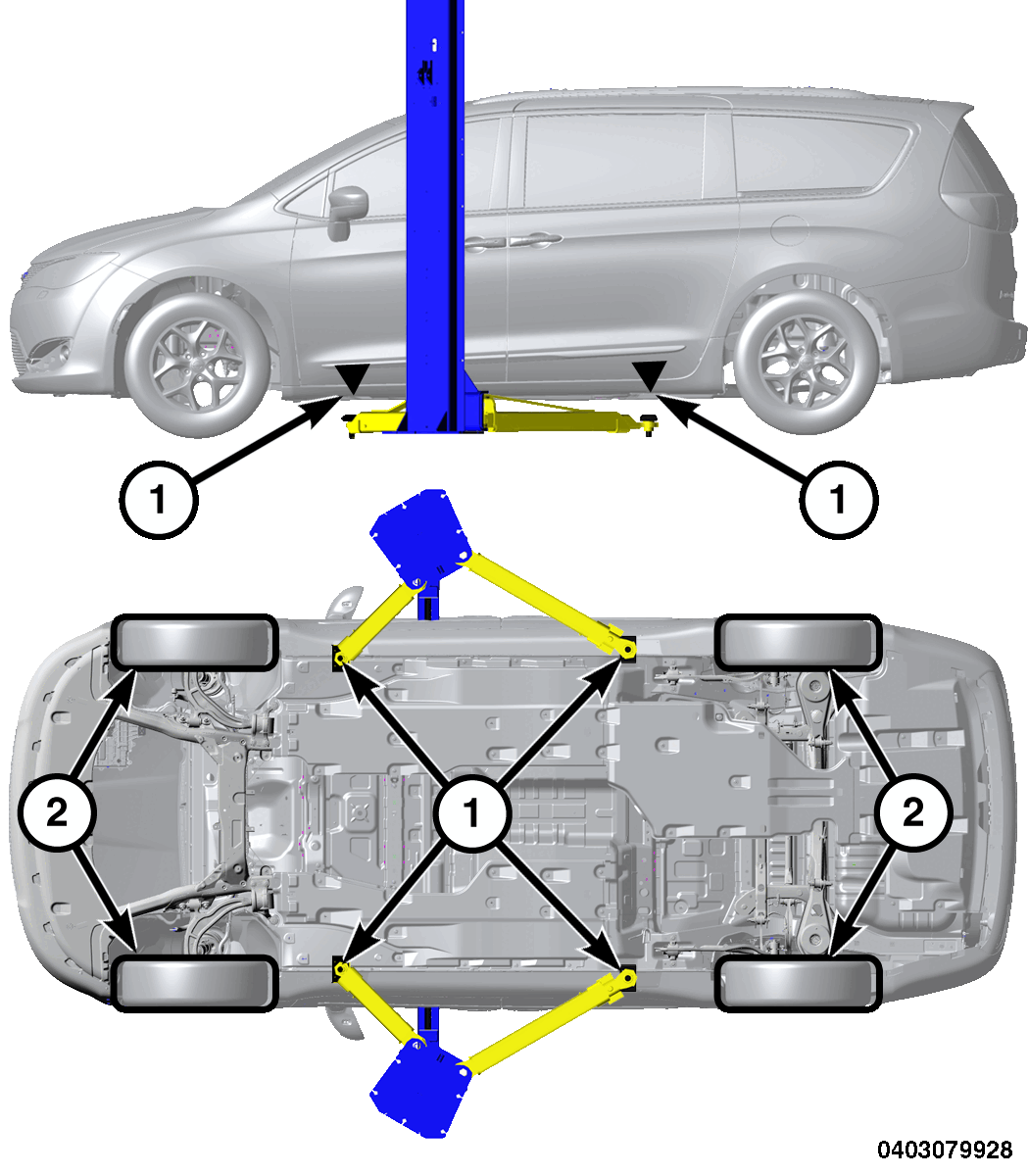 1
1
2
1
2
0403079928