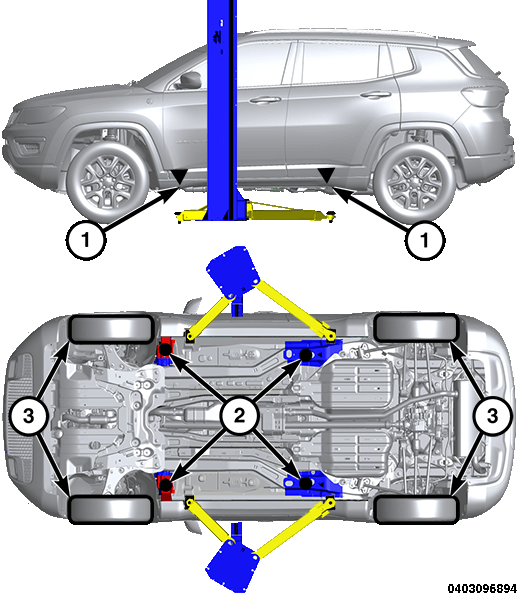 1
1
3
2
3
0403096894