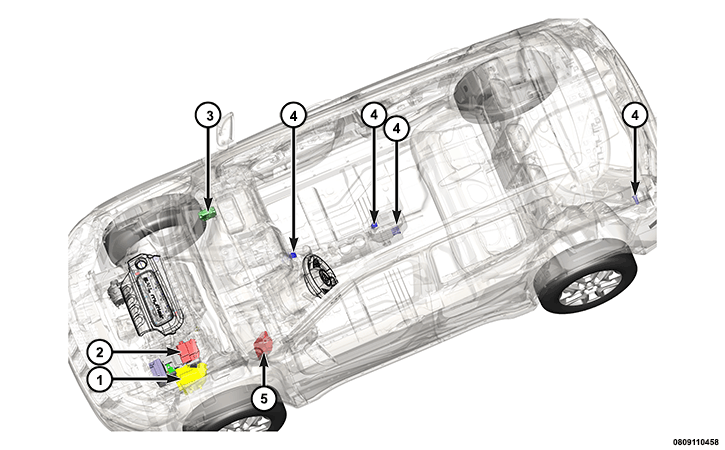 3
4
4
4
4
2
1
5
0809110458